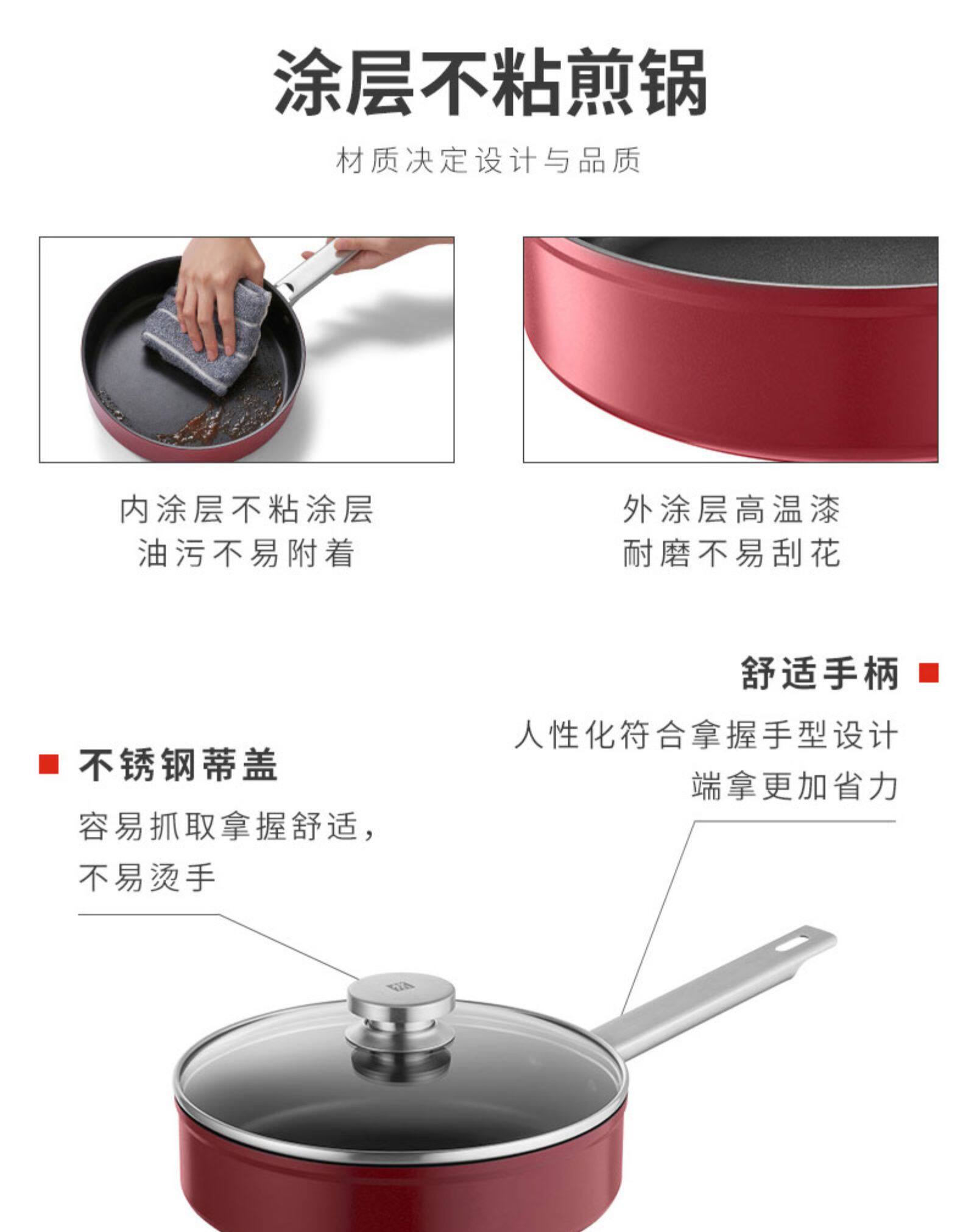 涂层不粘煎锅

材质决定设计与品质

内涂层不粘涂层
油污不易附着

外涂层高温漆
耐磨不易刮花

舒适手柄

人性化符合拿握手型设计
端拿更加省力

不锈钢蒂盖

容易抓取拿握舒适，
不易烫手