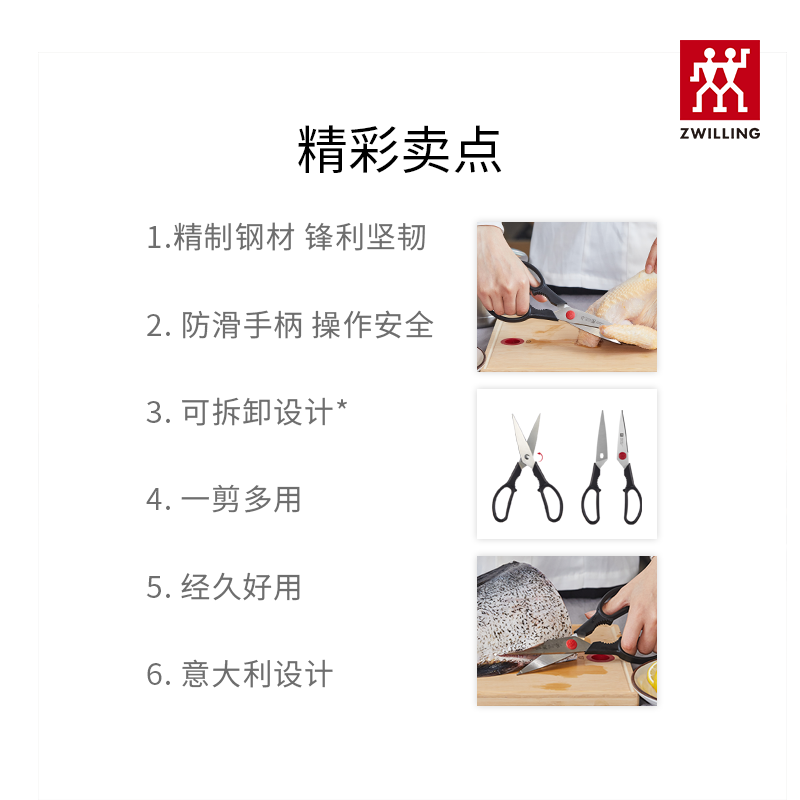 ZWILLING

精彩卖点

1.精制钢材 锋利坚韧

2. 防滑手柄 操作安全

3. 可拆卸设计*

4. 一剪多用

5. 经久好用

6. 意大利设计