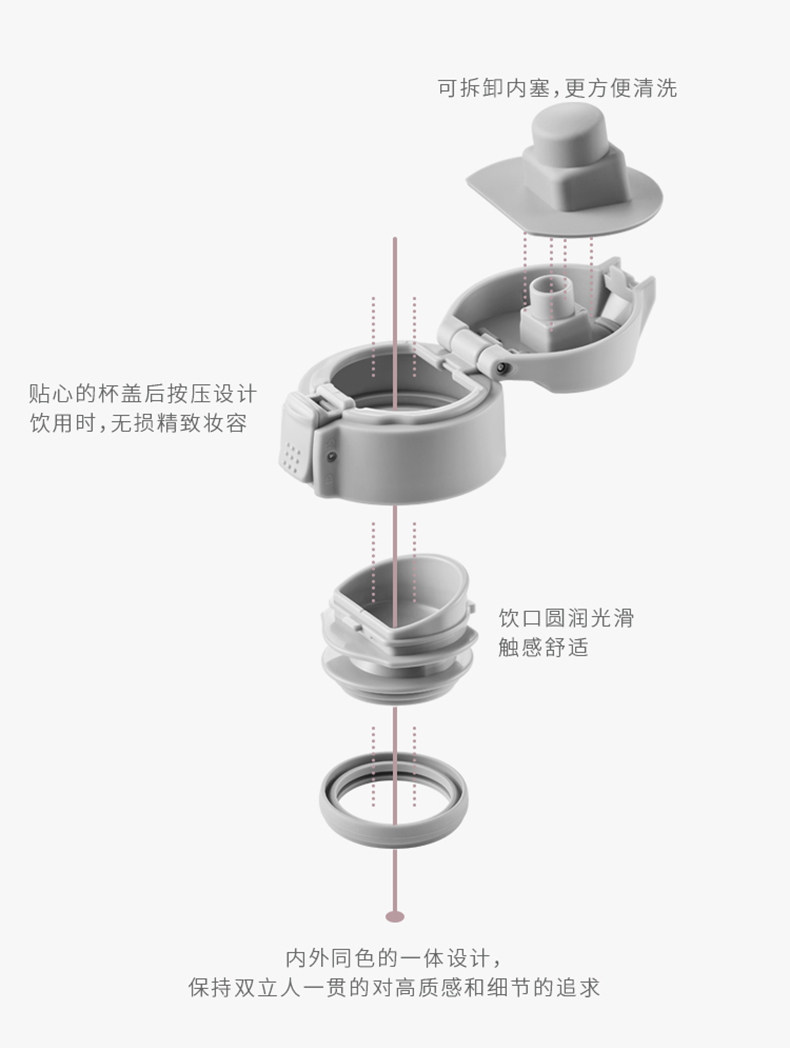 可拆卸内塞，更方便清洗

贴心的杯盖后按压设计
饮用时，无损精致妆容

饮口圆润光滑
触感舒适

内外同色的一体设计，
保持双立人一贯的对高质感和细节的追求