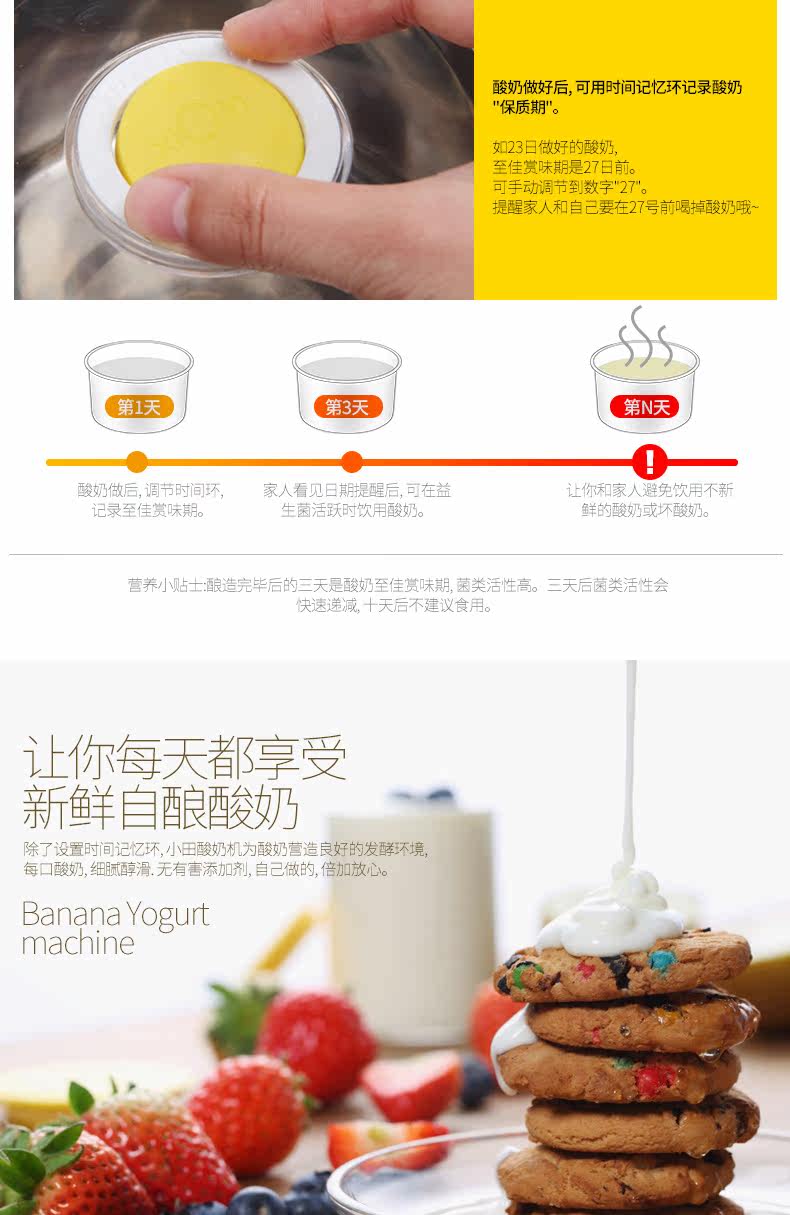 酸奶做好后, 可用时间记忆环记录酸奶"保质期"。

如23日做好的酸奶,
至佳赏味期是27日前。
可手动调节到数字"27"。
提醒家人和自己要在27号前喝掉酸奶哦~

第1天

第3天

第N天

酸奶做后, 调节时间环, 记录至佳赏味期。

家人看见日期提醒后, 可在益生菌活跃时饮用酸奶。

让你和家人避免饮用不新鲜的酸奶或坏酸奶。

营养小贴士:酿造完毕后的三天是酸奶至佳赏味期, 菌类活性高。三天后菌类活性会快速递减, 十天后不建议食用。

让你每天都享受
新鲜自酿酸奶

除了设置时间记忆环, 小田酸奶机为酸奶营造良好的发酵环境, 每口酸奶, 细腻醇滑. 无有害添加剂, 自己做的, 倍加放心。

Banana Yogurt
machine