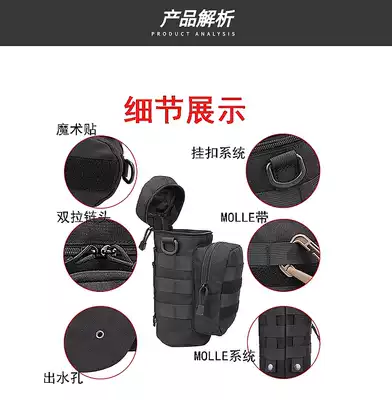 产品解析
PRODUCT ANALYSIS

细节展示

魔术贴

挂扣系统

双拉链头

MOLLE带

MOLLE系统

出水孔