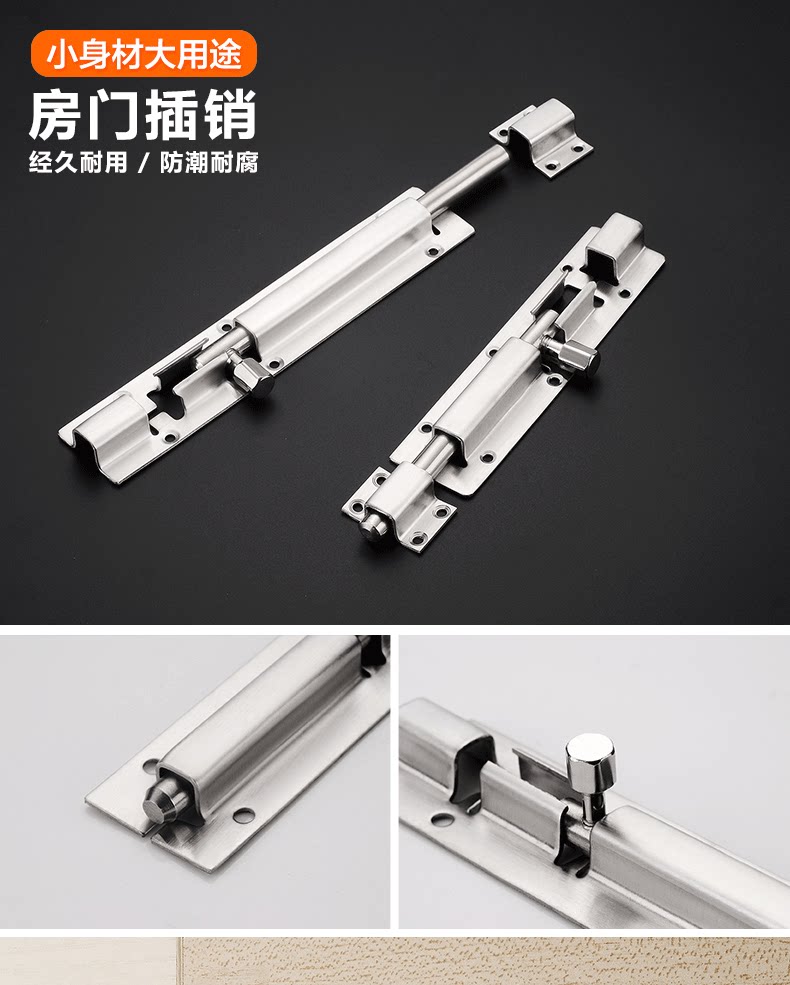 小身材大用途

房门插销

经久耐用 / 防潮耐腐