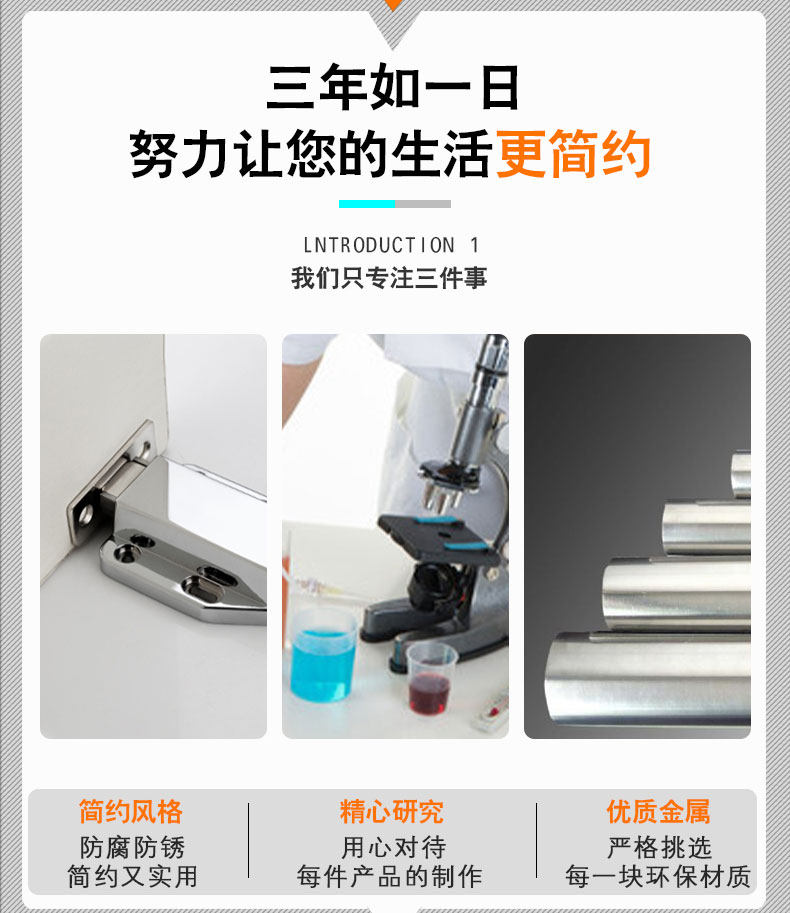 三年如一日
努力让您的生活更简约

LNTRODUCTION 1
我们只专注三件事

简约风格
防腐防锈
简约又实用

精心研究
用心对待
每件产品的制作

优质金属
严格挑选
每一块环保材质