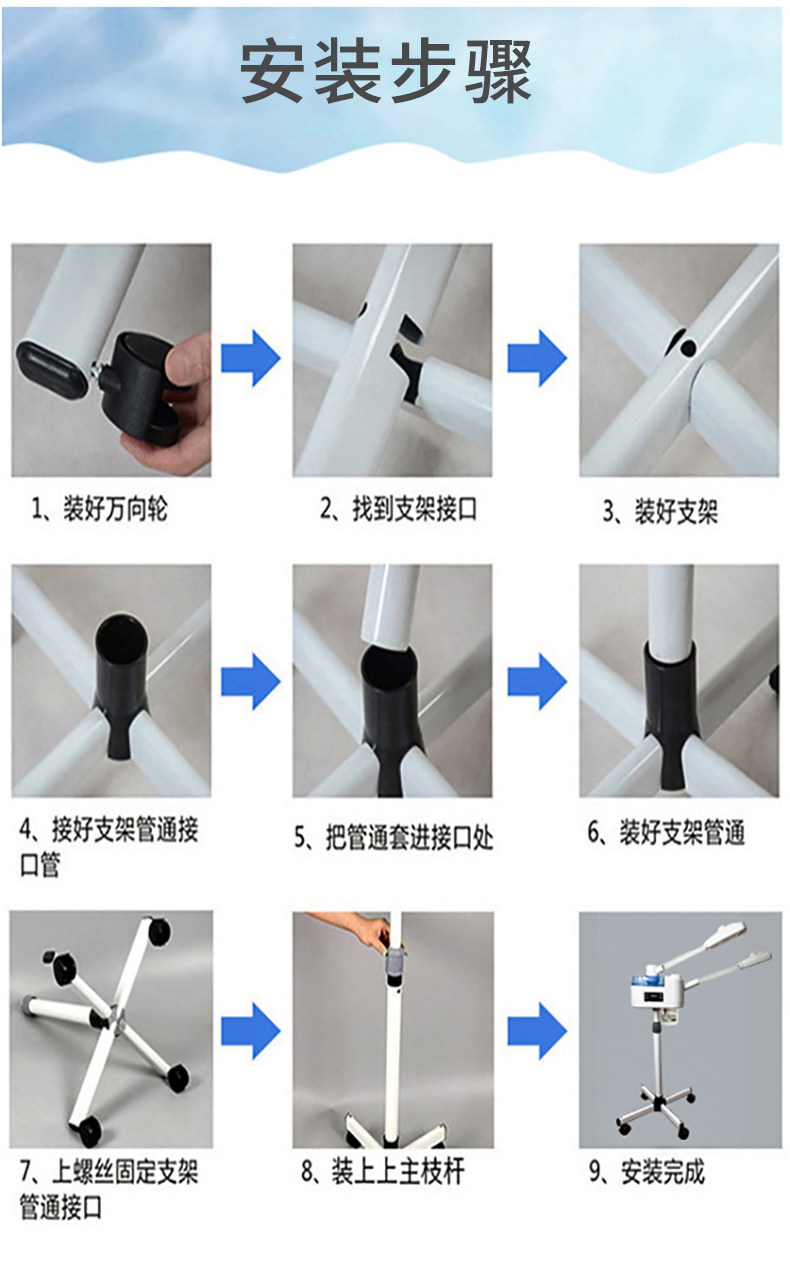 安装步骤

1、装好万向轮

2、找到支架接口

3、装好支架

4、接好支架管通接口管

5、把管通套进接口处

6、装好支架管通

7、上螺丝固定支架管通接口

8、装上上主枝杆

9、安装完成