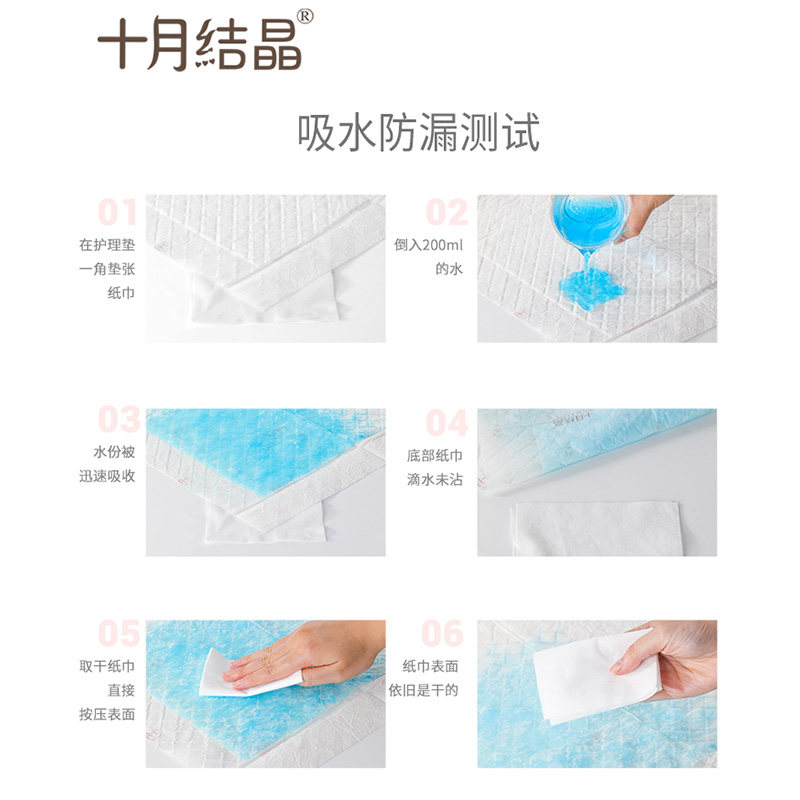 十月结晶®

吸水防漏测试

01
在护理垫一角垫张纸巾

02
倒入200ml的水

03
水份被迅速吸收

04
底部纸巾滴水未沾

05
取干纸巾直接按压表面

06
纸巾表面依旧是干的