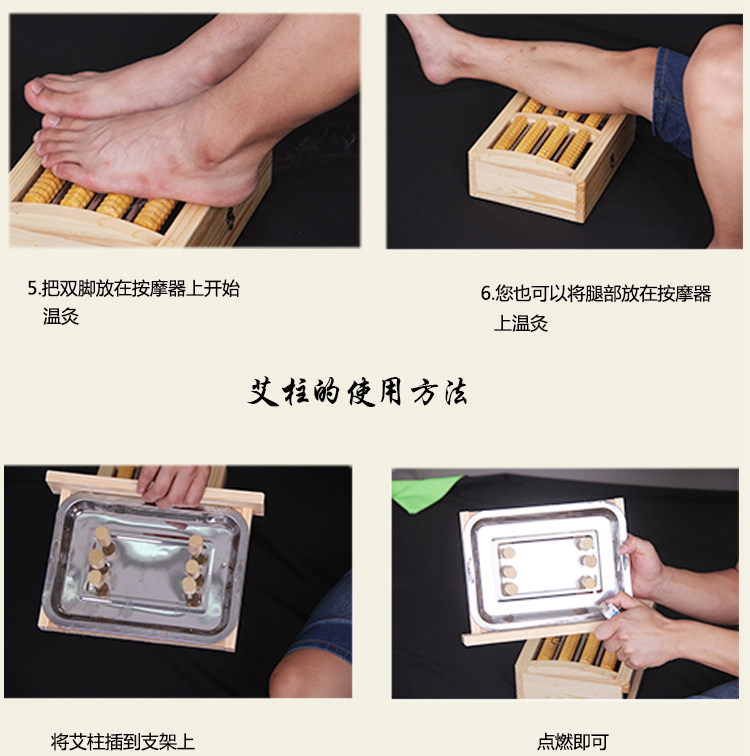 5.把双脚放在按摩器上开始温灸

6.您也可以将腿部放在按摩器上温灸

艾柱的使用方法

将艾柱插到支架上

点燃即可