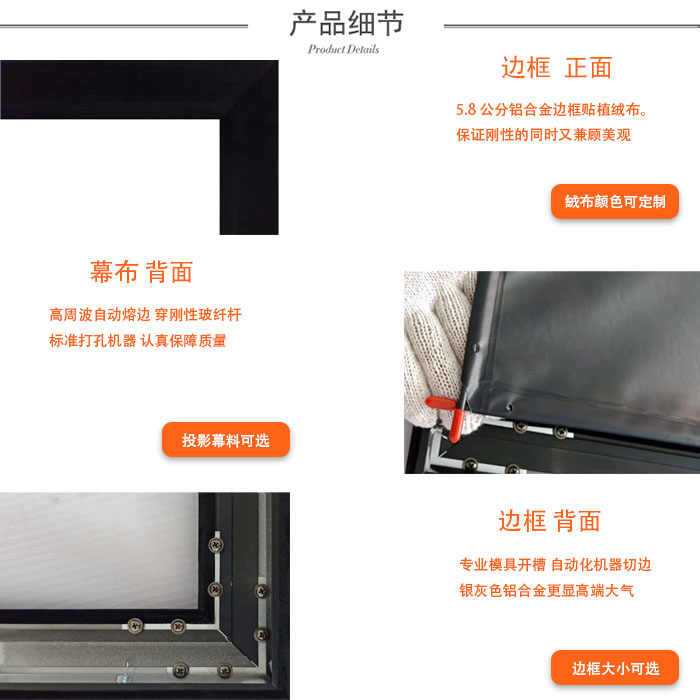 产品细节
Product Details

边框 正面

5.8 公分铝合金边框贴植绒布。
保证刚性的同时又兼顾美观

绒布颜色可定制

幕布 背面

高周波自动熔边 穿刚性玻纤杆
标准打孔机器 认真保障质量

投影幕料可选

边框 背面

专业模具开槽 自动化机器切边
银灰色铝合金更显高端大气

边框大小可选