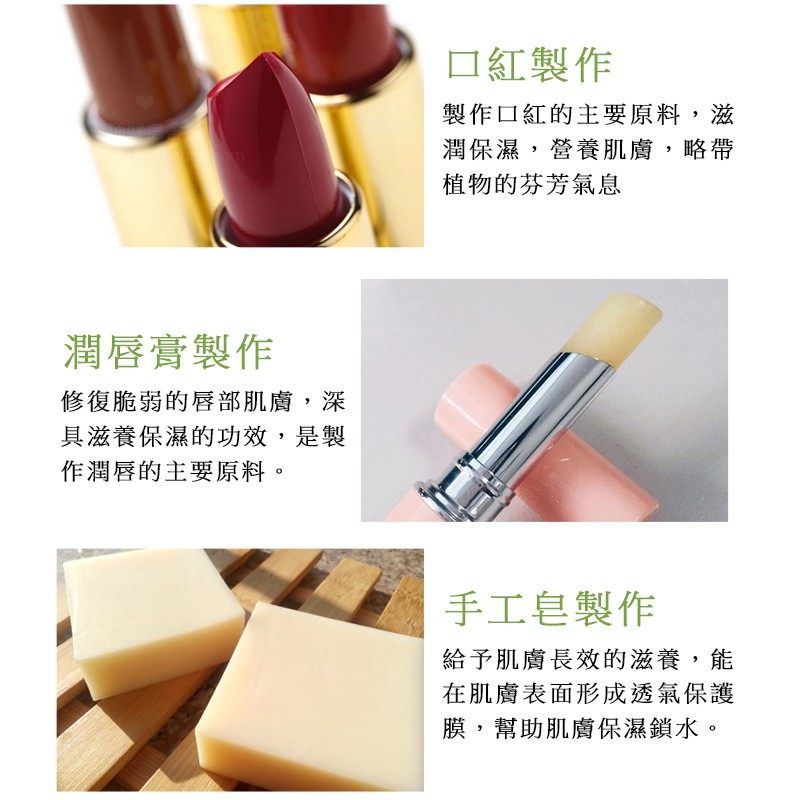 口紅製作

製作口紅的主要原料，滋潤保濕，營養肌膚，略帶植物的芬芳氣息

潤唇膏製作

修復脆弱的唇部肌膚，深具滋養保濕的功效，是製作潤唇的主要原料。

手工皂製作

給予肌膚長效的滋養，能在肌膚表面形成透氣保護膜，幫助肌膚保濕鎖水。