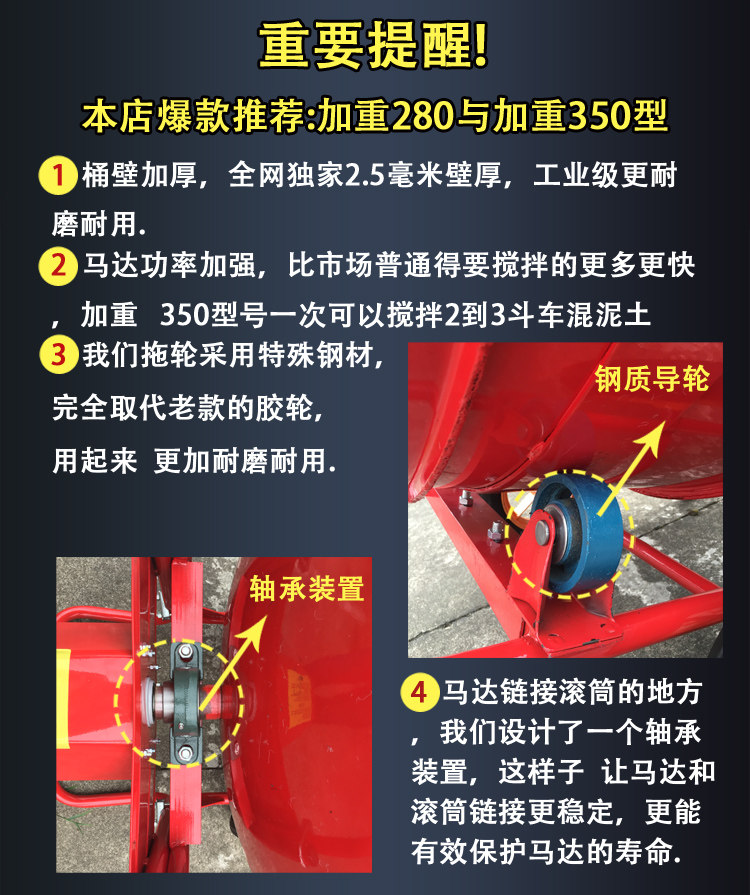 重要提醒!

本店爆款推荐:加重280与加重350型

1 桶壁加厚，全网独家2.5毫米壁厚，工业级更耐磨耐用.

2 马达功率加强，比市场普通得要搅拌的更多更快，加重 350型号一次可以搅拌2到3斗车混泥土

3 我们拖轮采用特殊钢材，完全取代老款的胶轮，用起来 更加耐磨耐用.

钢质导轮

轴承装置

4 马达链接滚筒的地方，我们设计了一个轴承装置，这样子 让马达和滚筒链接更稳定，更能有效保护马达的寿命.