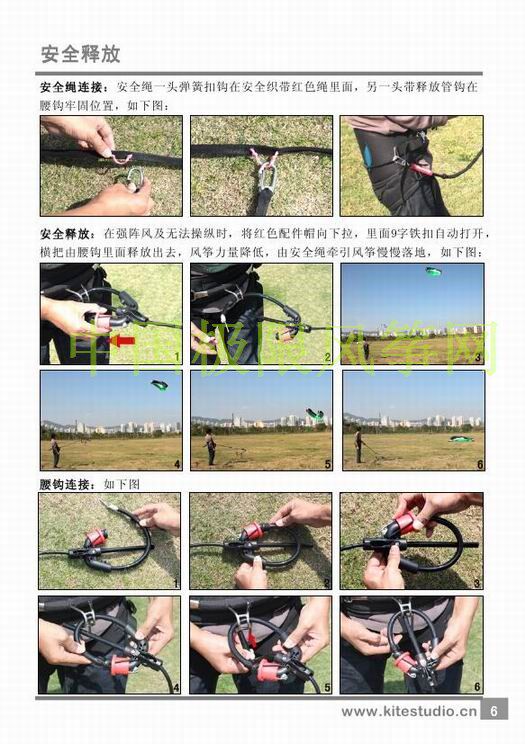 安全释放

安全绳连接：安全绳一头弹簧扣钩在安全织带红色绳里面，另一头带释放管钩在腰钩牢固位置，如下图：

安全释放：在强阵风及无法操纵时，将红色配件帽向下拉，里面9字铁扣自动打开，横把由腰钩里面释放出去，风筝力量降低，由安全绳牵引风筝慢慢落地，如下图：

1 2 3

中国极限风筝网

4 5 6

腰钩连接：如下图

1 2 3

4 5 6

www.kitestudio.cn 6