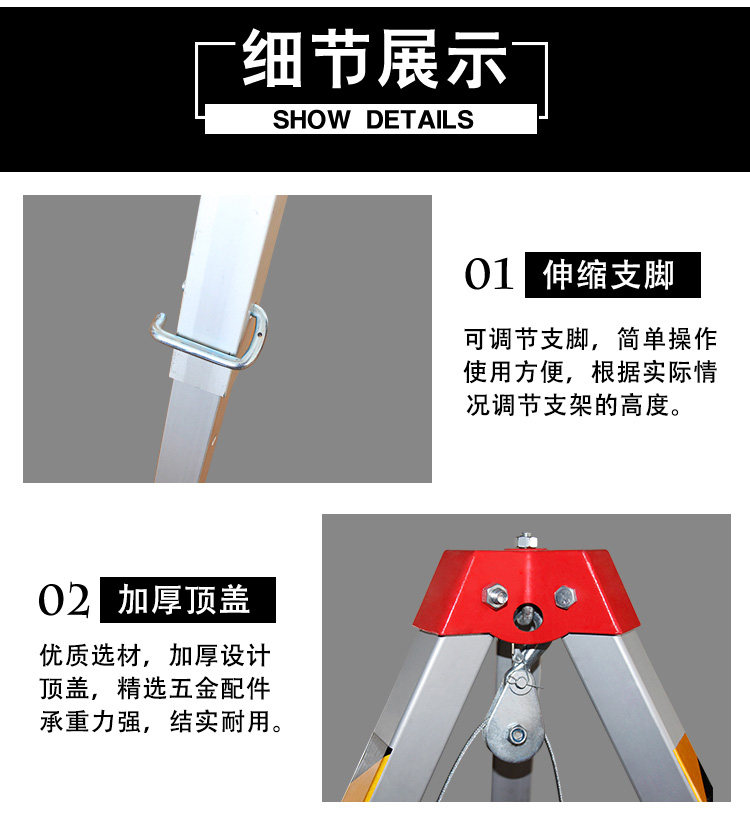 细节展示
SHOW DETAILS

01 伸缩支脚

可调节支脚，简单操作使用方便，根据实际情况调节支架的高度。

02 加厚顶盖

优质选材，加厚设计顶盖，精选五金配件承重力强，结实耐用。