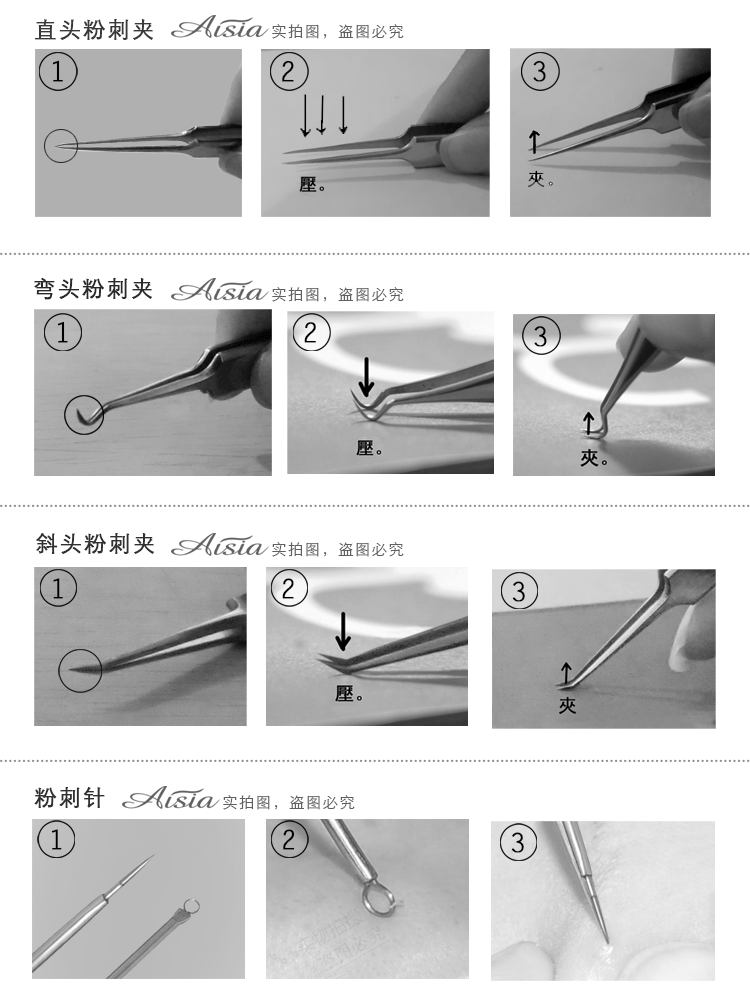 直头粉刺夹 Aisia 实拍图，盗图必究

①

② 壓。

③ 夾。

弯头粉刺夹 Aisia 实拍图，盗图必究

①

② 壓。

③ 夾。

斜头粉刺夹 Aisia 实拍图，盗图必究

①

② 壓。

③ 夾

粉刺针 Aisia 实拍图，盗图必究

①

②

③