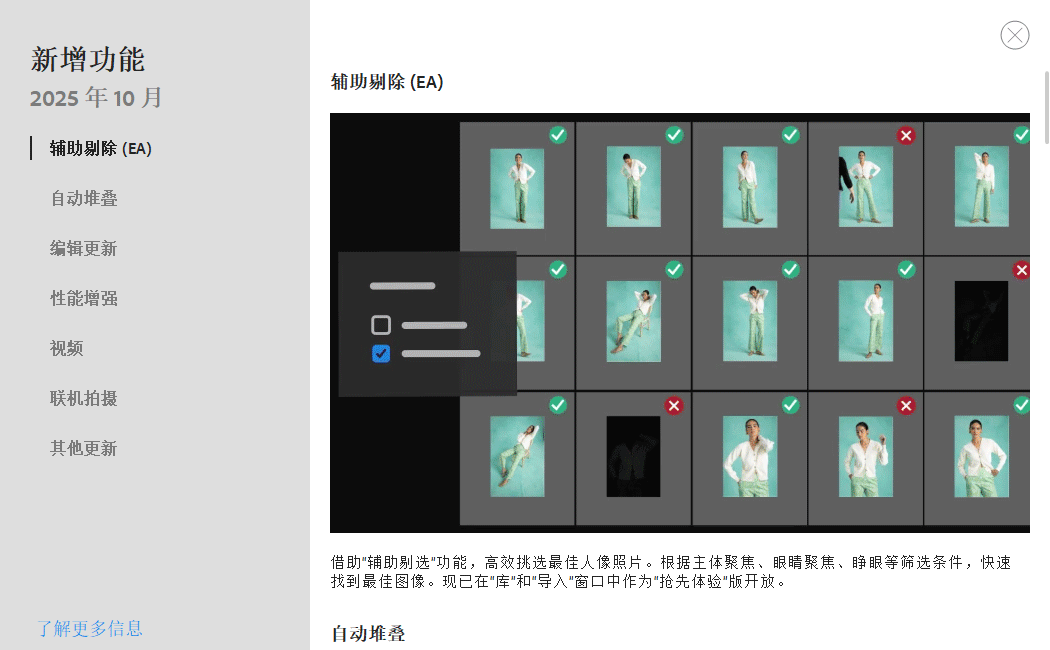 新增功能
2025 年 10 月

辅助剔除 (EA)
自动堆叠
编辑更新
性能增强
视频
联机拍摄
其他更新

了解更多信息

辅助剔除 (EA)

借助"辅助剔选"功能，高效挑选最佳人像照片。根据主体聚焦、眼睛聚焦、睁眼等筛选条件，快速找到最佳图像。现已在"库"和"导入"窗口中作为"抢先体验"版开放。

自动堆叠