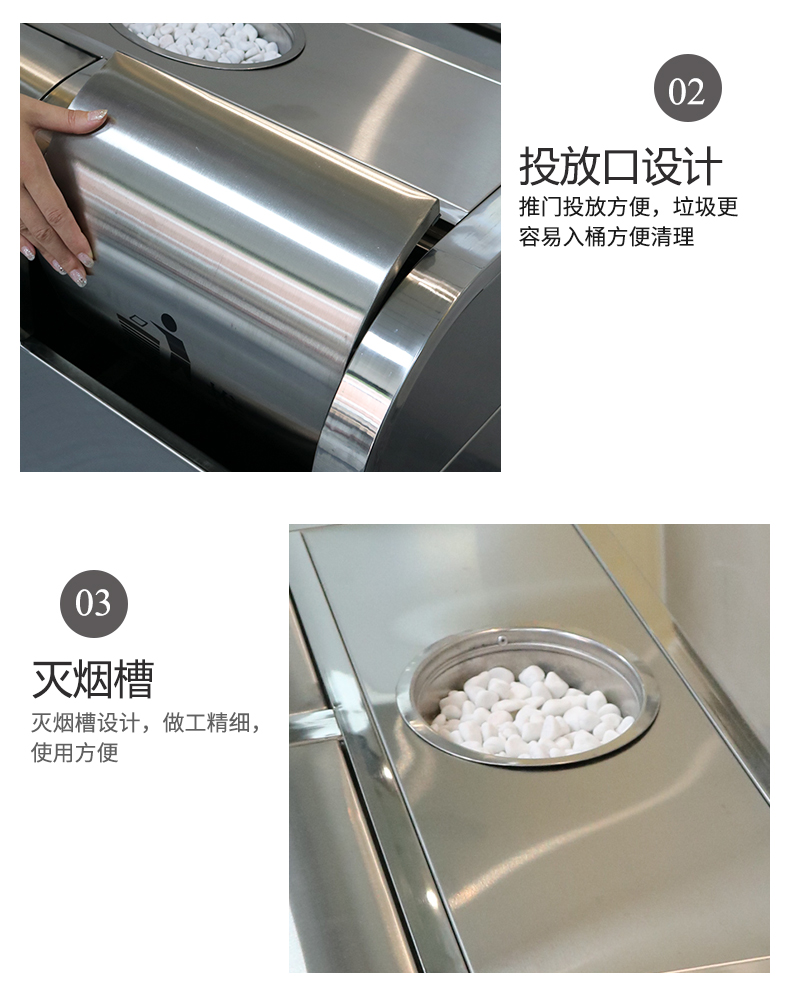 02

投放口设计

推门投放方便，垃圾更容易入桶方便清理

03

灭烟槽

灭烟槽设计，做工精细，使用方便