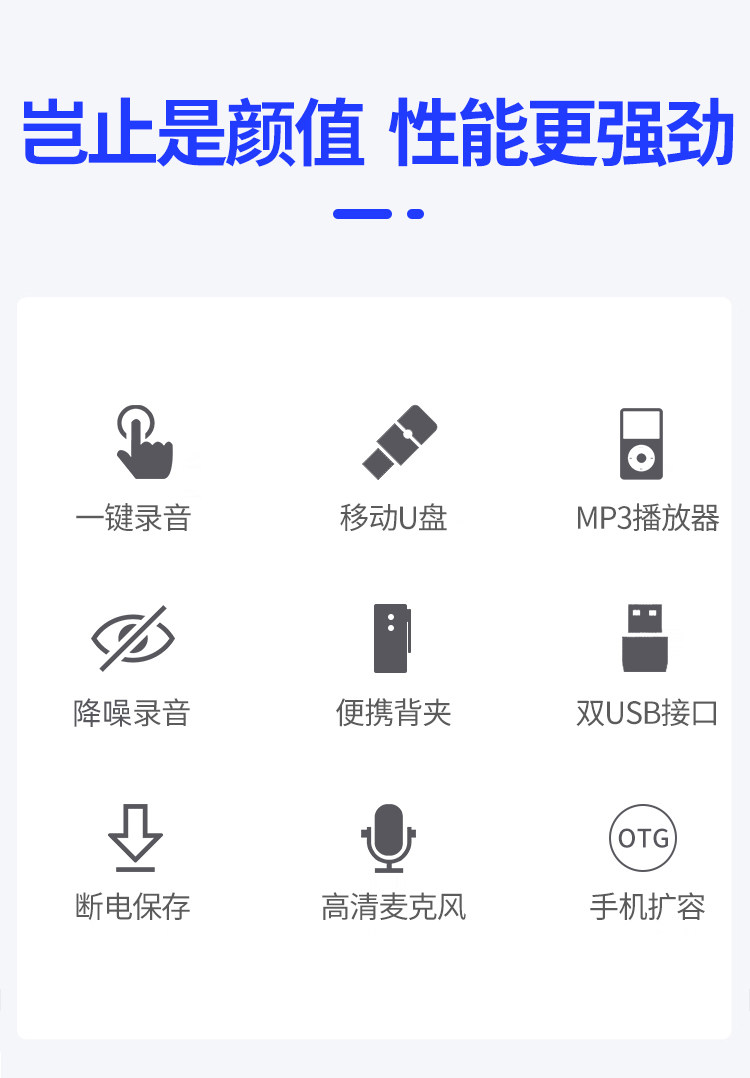 岂止是颜值 性能更强劲

一键录音

移动U盘

MP3播放器

降噪录音

便携背夹

双USB接口

断电保存

高清麦克风

OTG
手机扩容