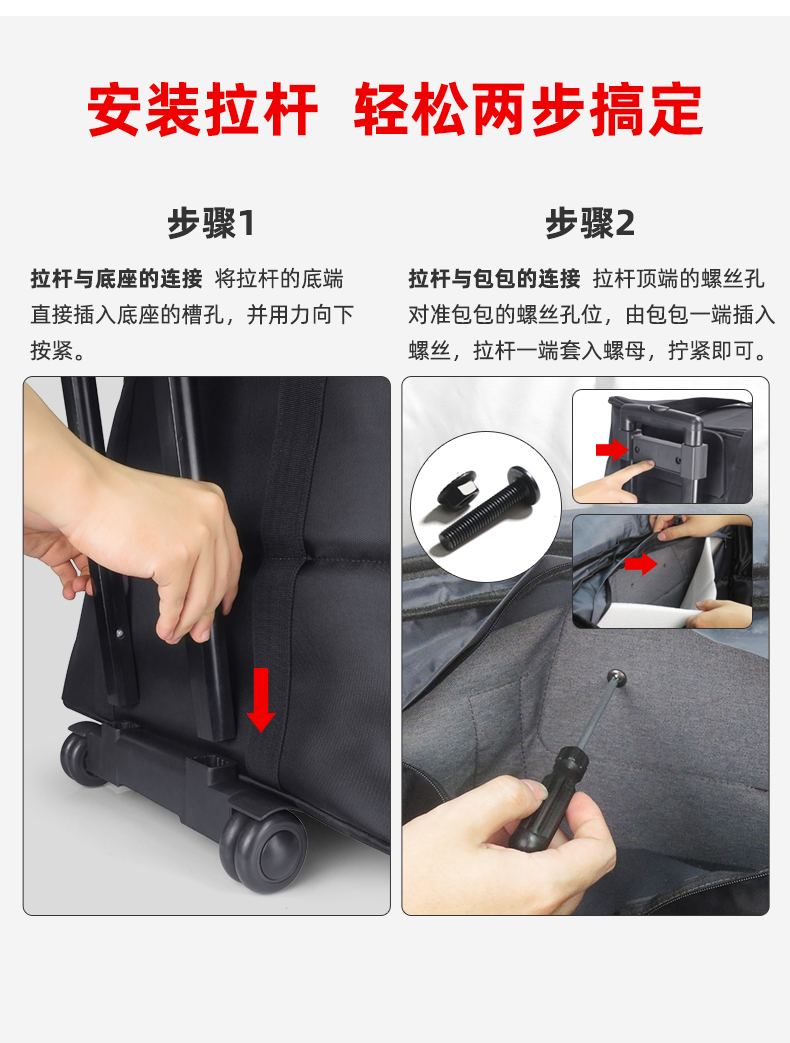 安装拉杆 轻松两步搞定

步骤1

拉杆与底座的连接 将拉杆的底端直接插入底座的槽孔，并用力向下按紧。

步骤2

拉杆与包包的连接 拉杆顶端的螺丝孔对准包包的螺丝孔位，由包包一端插入螺丝，拉杆一端套入螺母，拧紧即可。