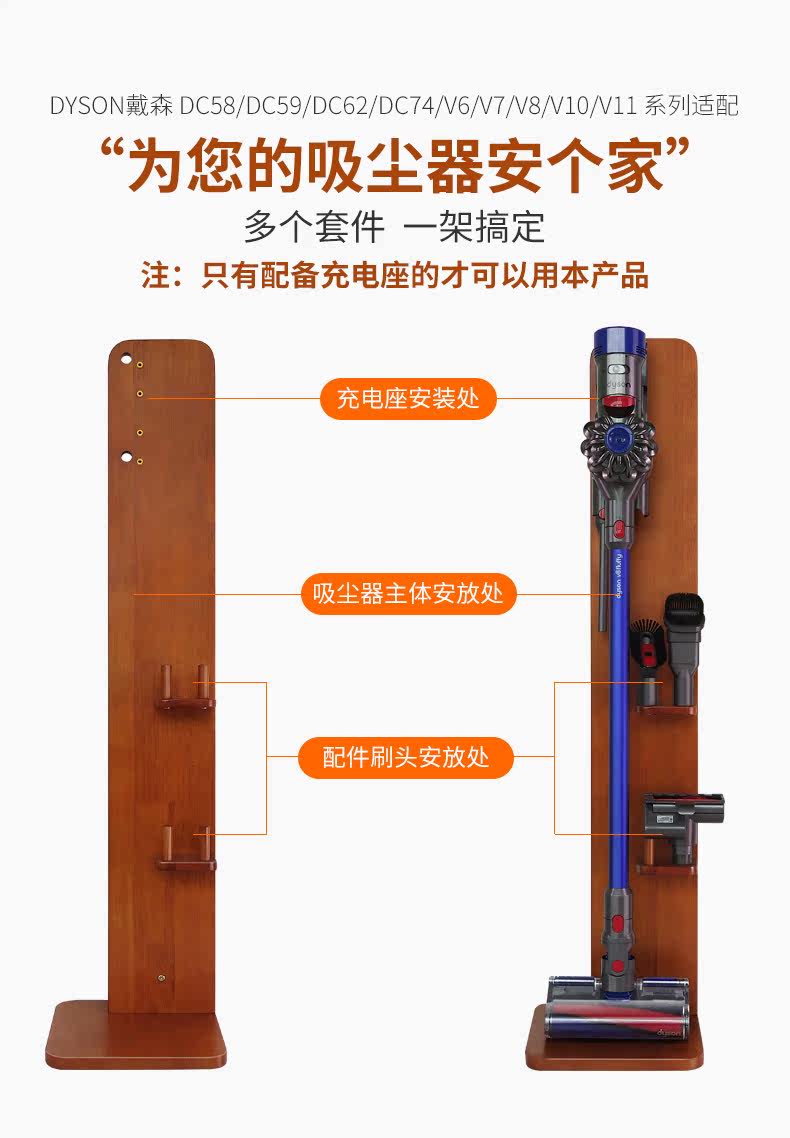 DYSON戴森 DC58/DC59/DC62/DC74/V6/V7/V8/V10/V11 系列适配

“为您的吸尘器安个家”

多个套件 一架搞定

注：只有配备充电座的才可以用本产品

充电座安装处

吸尘器主体安放处

配件刷头安放处

dyson

dyson v8fluffy

dyson