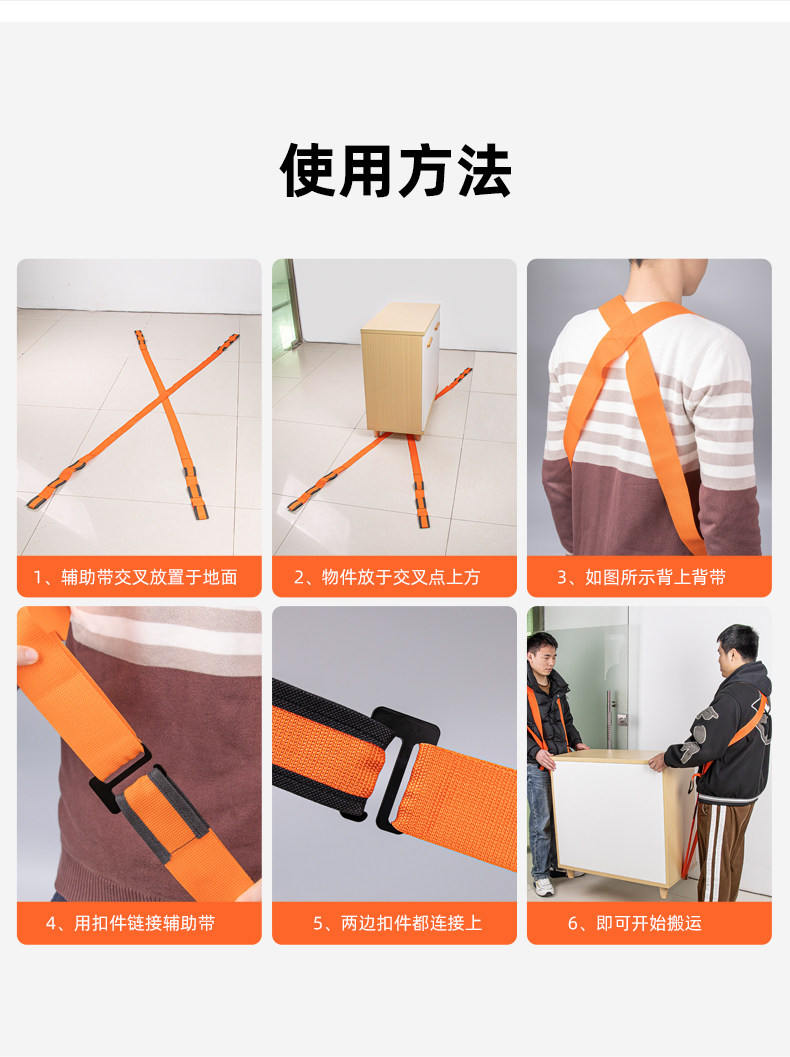 使用方法

1、辅助带交叉放置于地面

2、物件放于交叉点上方

3、如图所示背上背带

4、用扣件链接辅助带

5、两边扣件都连接上

6、即可开始搬运