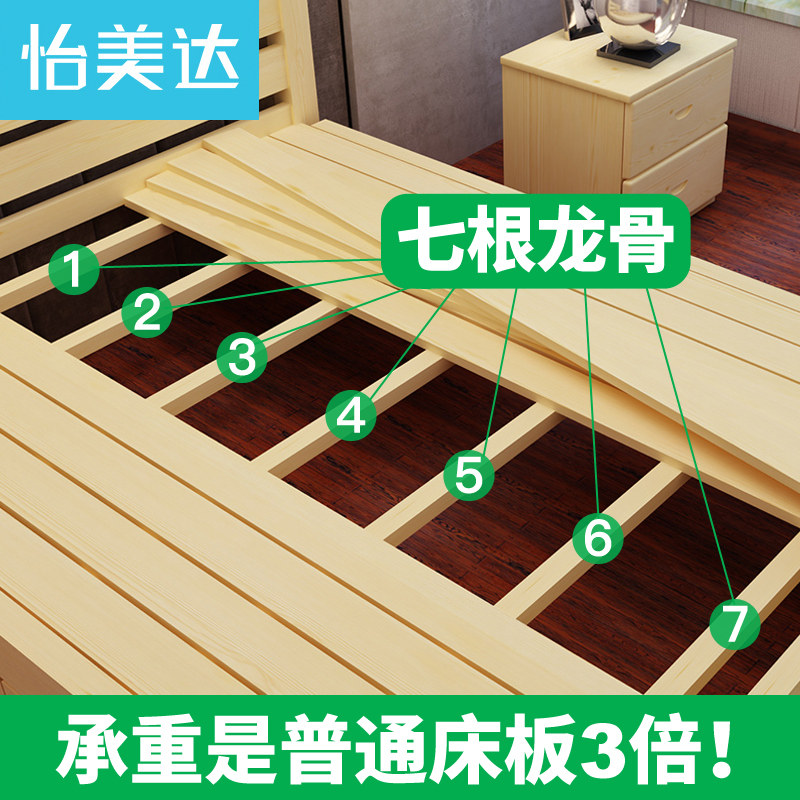 怡美达

七根龙骨

1
2
3
4
5
6
7

承重是普通床板3倍！