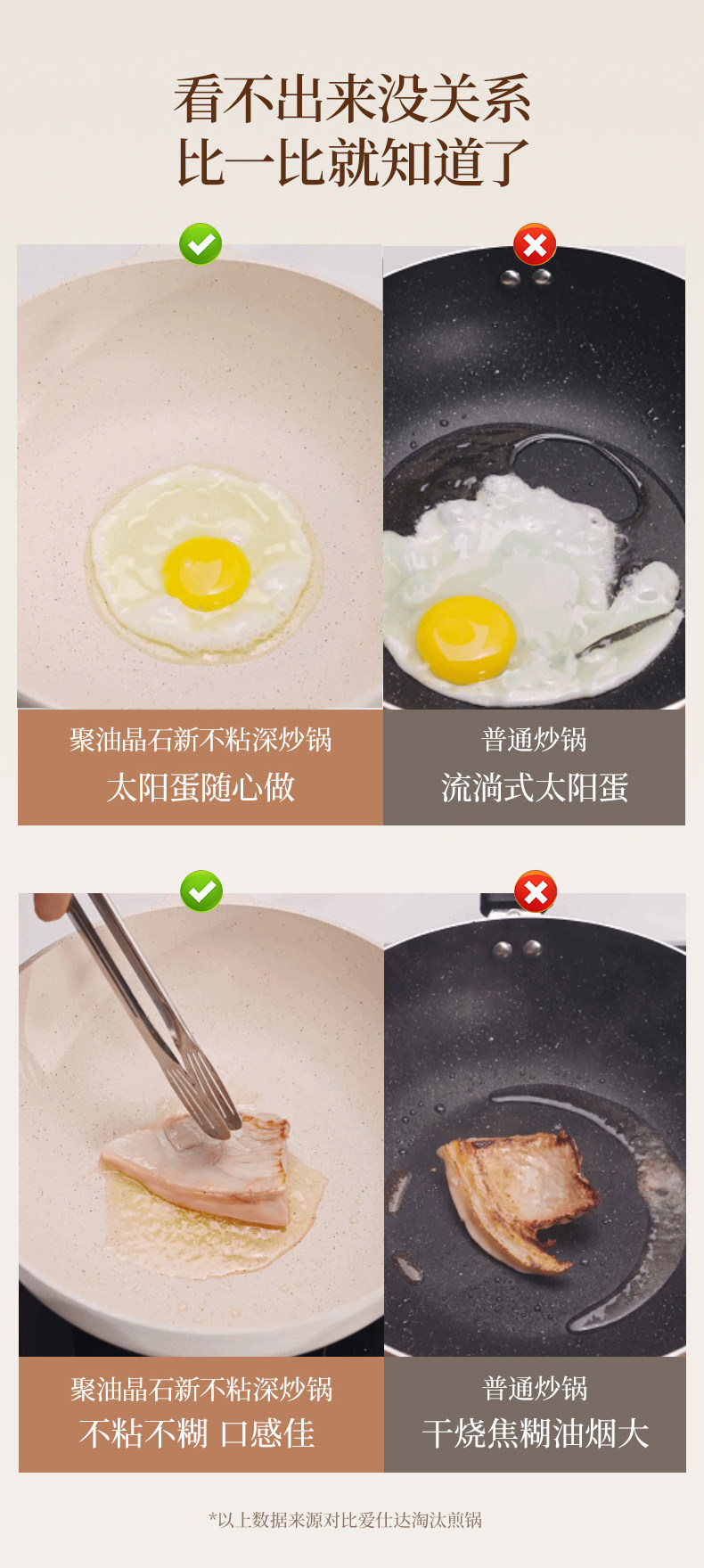 看不出来没关系
比一比就知道了

聚油晶石新不粘深炒锅
太阳蛋随心做

普通炒锅
流淌式太阳蛋

聚油晶石新不粘深炒锅
不粘不糊 口感佳

普通炒锅
干烧焦糊油烟大

*以上数据来源对比爱仕达淘汰煎锅