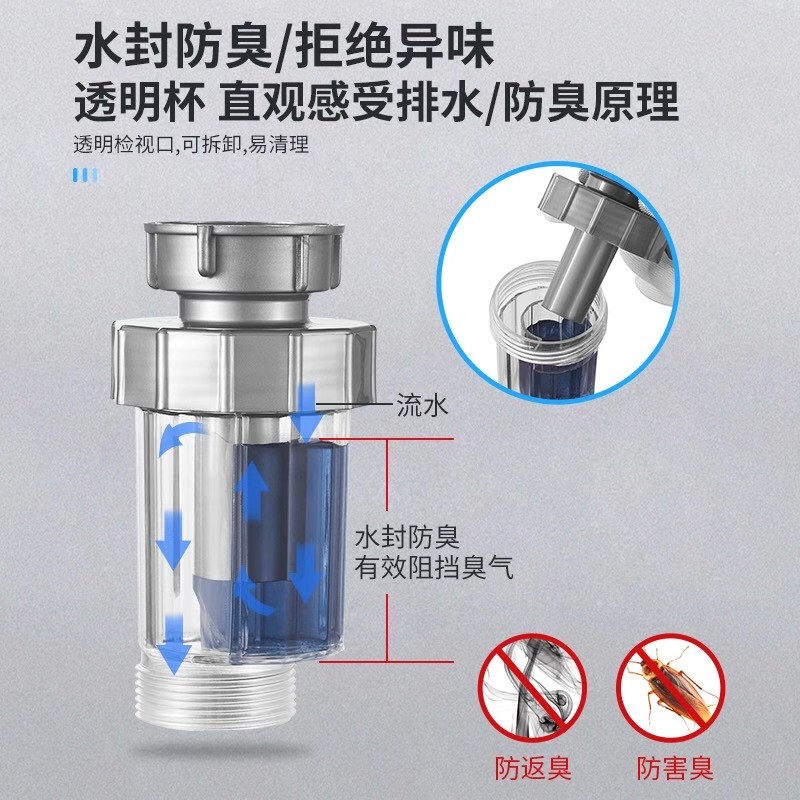 水封防臭/拒绝异味
透明杯 直观感受排水/防臭原理

透明检视口,可拆卸,易清理

流水

水封防臭
有效阻挡臭气

防返臭

防害臭