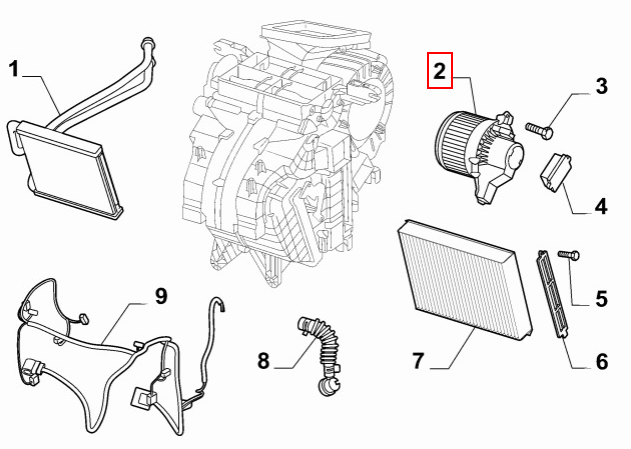 1
2
3
4
5
6
7
8
9