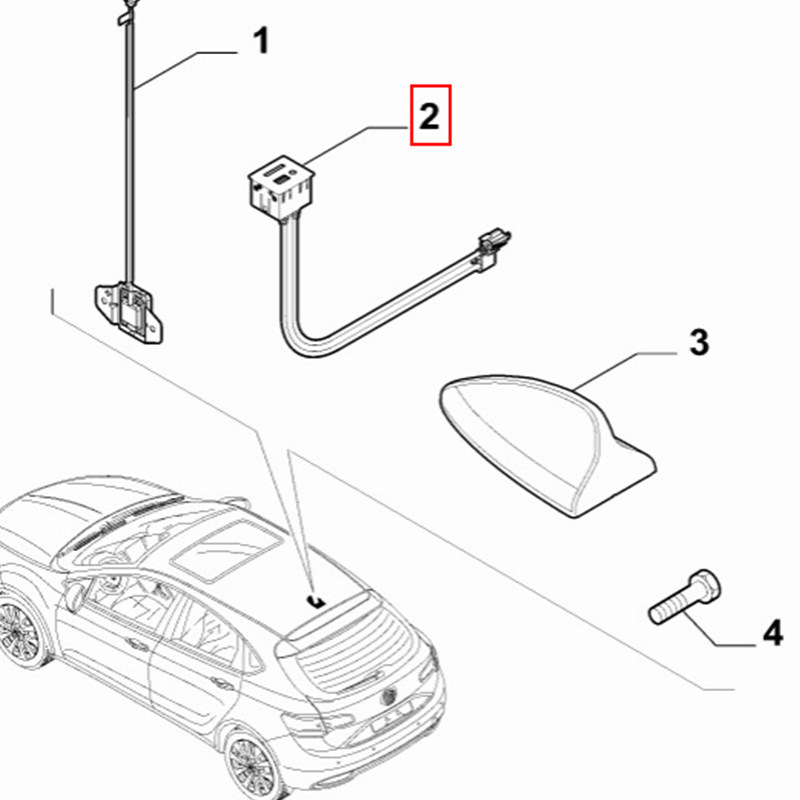 1
2
3
4