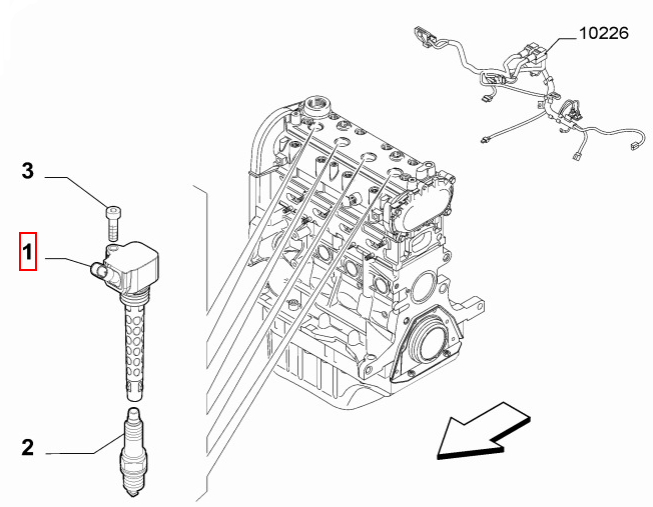 10226

3

1

2