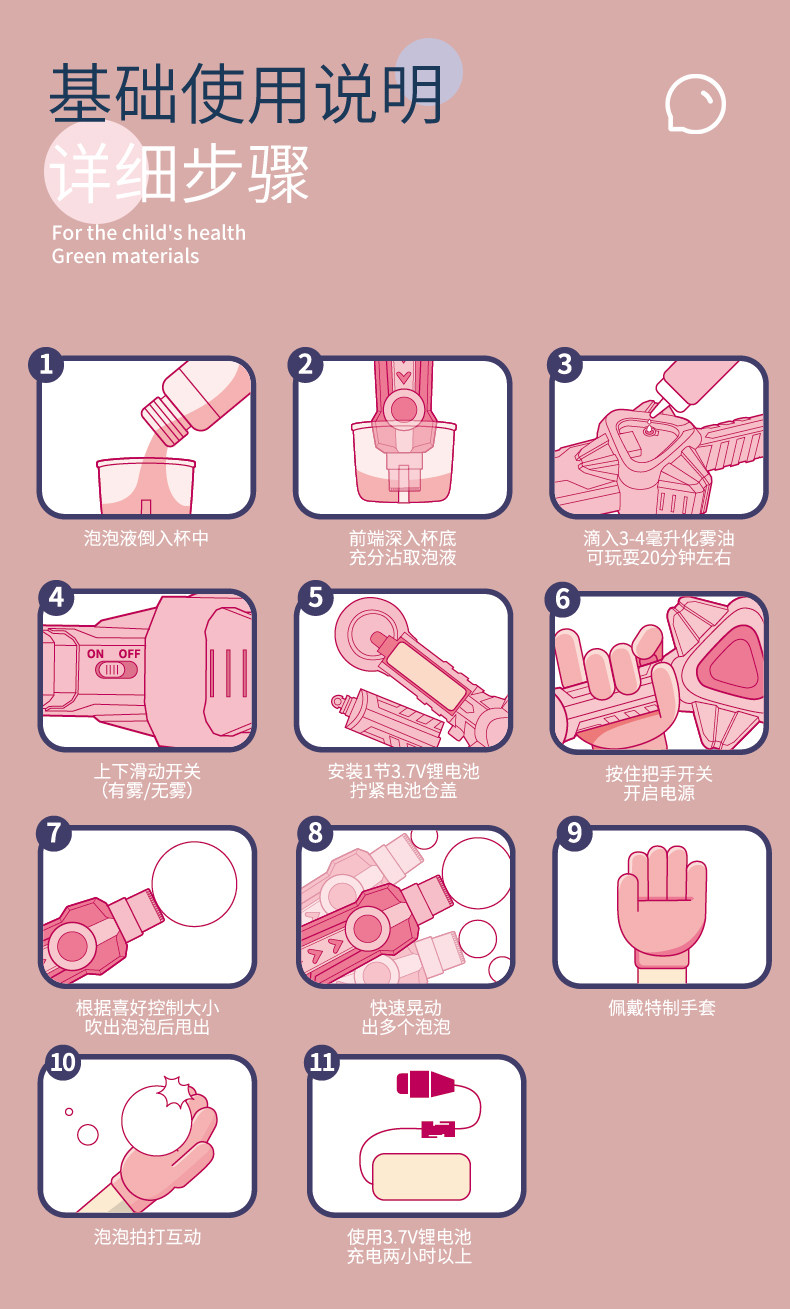 基础使用说明
详细步骤
For the child's health
Green materials

1
泡泡液倒入杯中

2
前端深入杯底
充分沾取泡液

3
滴入3-4毫升化雾油
可玩耍20分钟左右

4
ON OFF
上下滑动开关
（有雾/无雾）

5
安装1节3.7V锂电池
拧紧电池仓盖

6
按住把手开关
开启电源

7
根据喜好控制大小
吹出泡泡后甩出

8
快速晃动
出多个泡泡

9
佩戴特制手套

10
泡泡拍打互动

11
使用3.7V锂电池
充电两小时以上