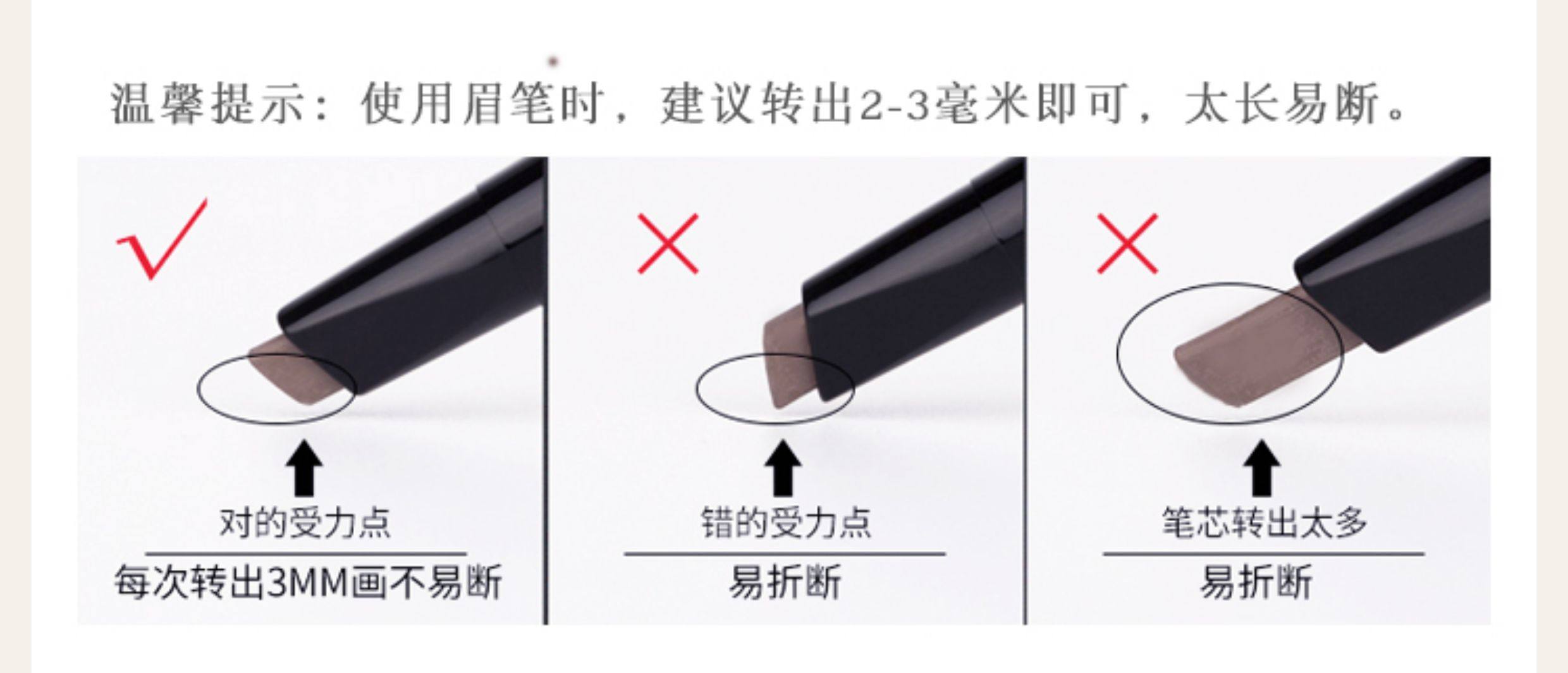 温馨提示：使用眉笔时，建议转出2-3毫米即可，太长易断。

√

对的受力点

每次转出3MM画不易断

×

错的受力点

易折断

×

笔芯转出太多

易折断