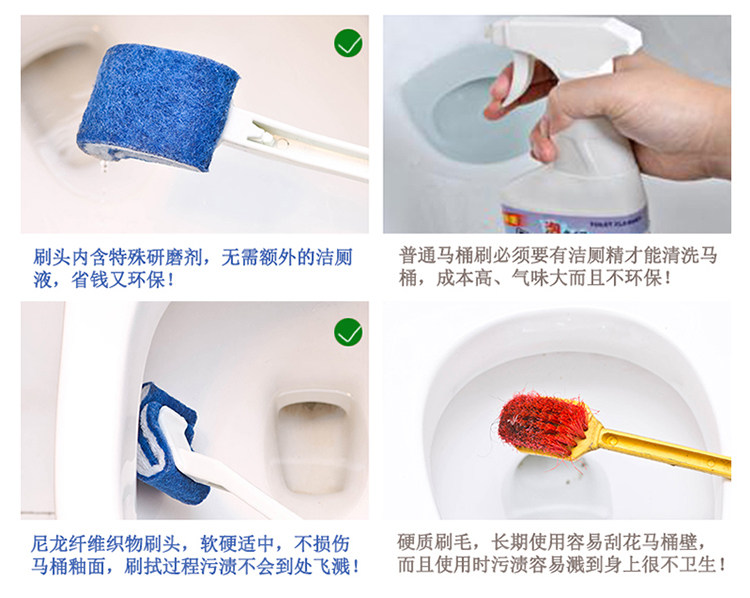 刷头内含特殊研磨剂，无需额外的洁厕液，省钱又环保！

普通马桶刷必须要有洁厕精才能清洗马桶，成本高、气味大而且不环保！

尼龙纤维织物刷头，软硬适中，不损伤马桶釉面，刷拭过程污渍不会到处飞溅！

硬质刷毛，长期使用容易刮花马桶壁，而且使用时污渍容易溅到身上很不卫生！