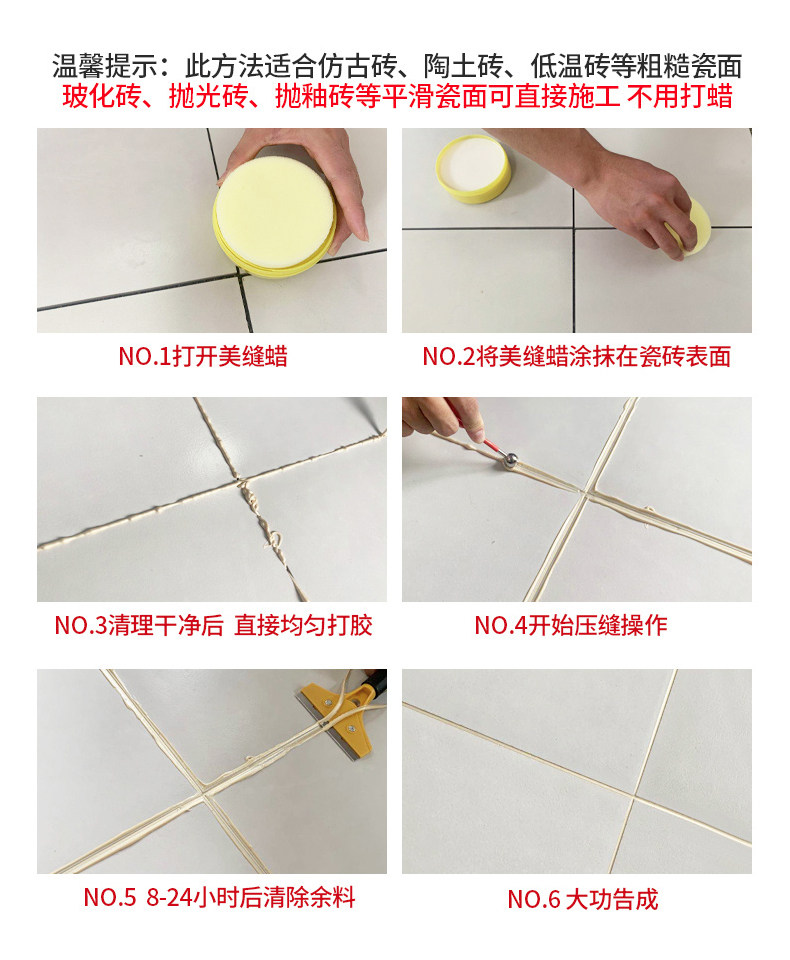 温馨提示：此方法适合仿古砖、陶土砖、低温砖等粗糙瓷面
玻化砖、抛光砖、抛釉砖等平滑瓷面可直接施工 不用打蜡

NO.1打开美缝蜡

NO.2将美缝蜡涂抹在瓷砖表面

NO.3清理干净后 直接均匀打胶

NO.4开始压缝操作

NO.5 8-24小时后清除余料

NO.6 大功告成