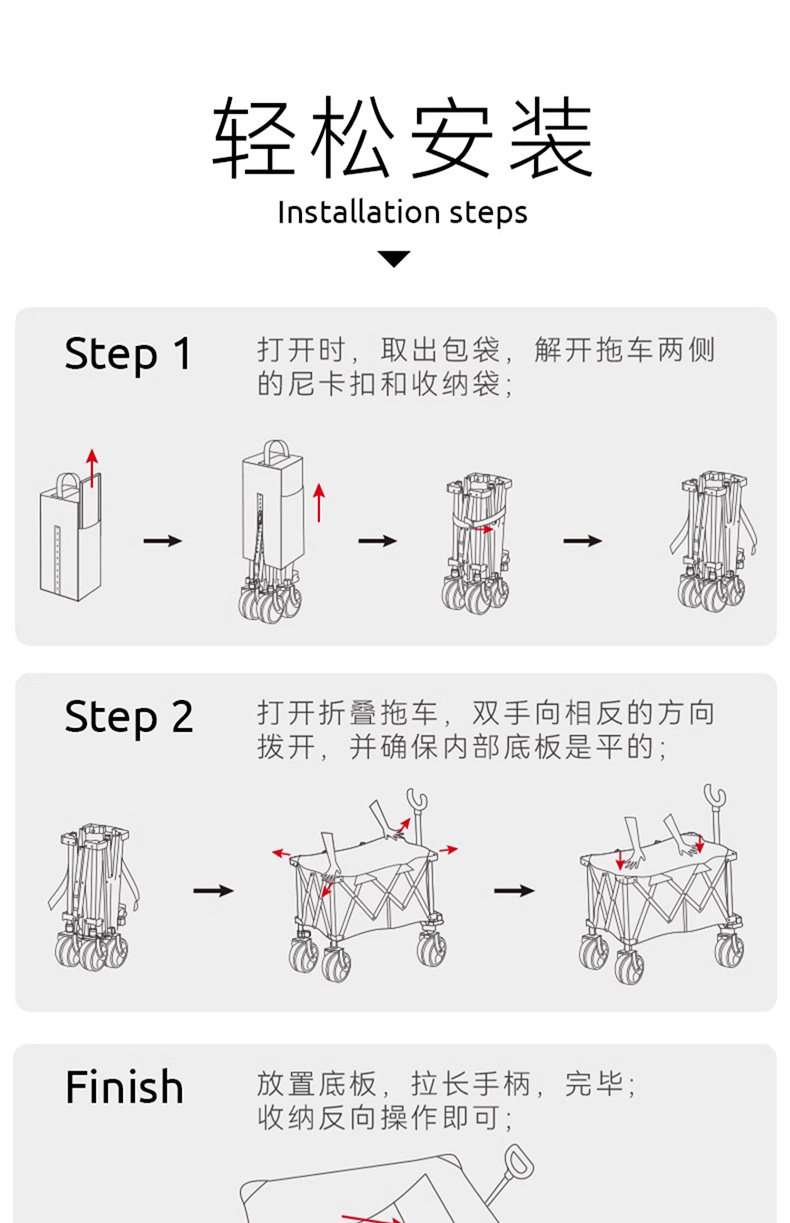 轻松安装

Installation steps

Step 1

打开时，取出包袋，解开拖车两侧的尼卡扣和收纳袋；

Step 2

打开折叠拖车，双手向相反的方向拨开，并确保内部底板是平的；

Finish

放置底板，拉长手柄，完毕；收纳反向操作即可；