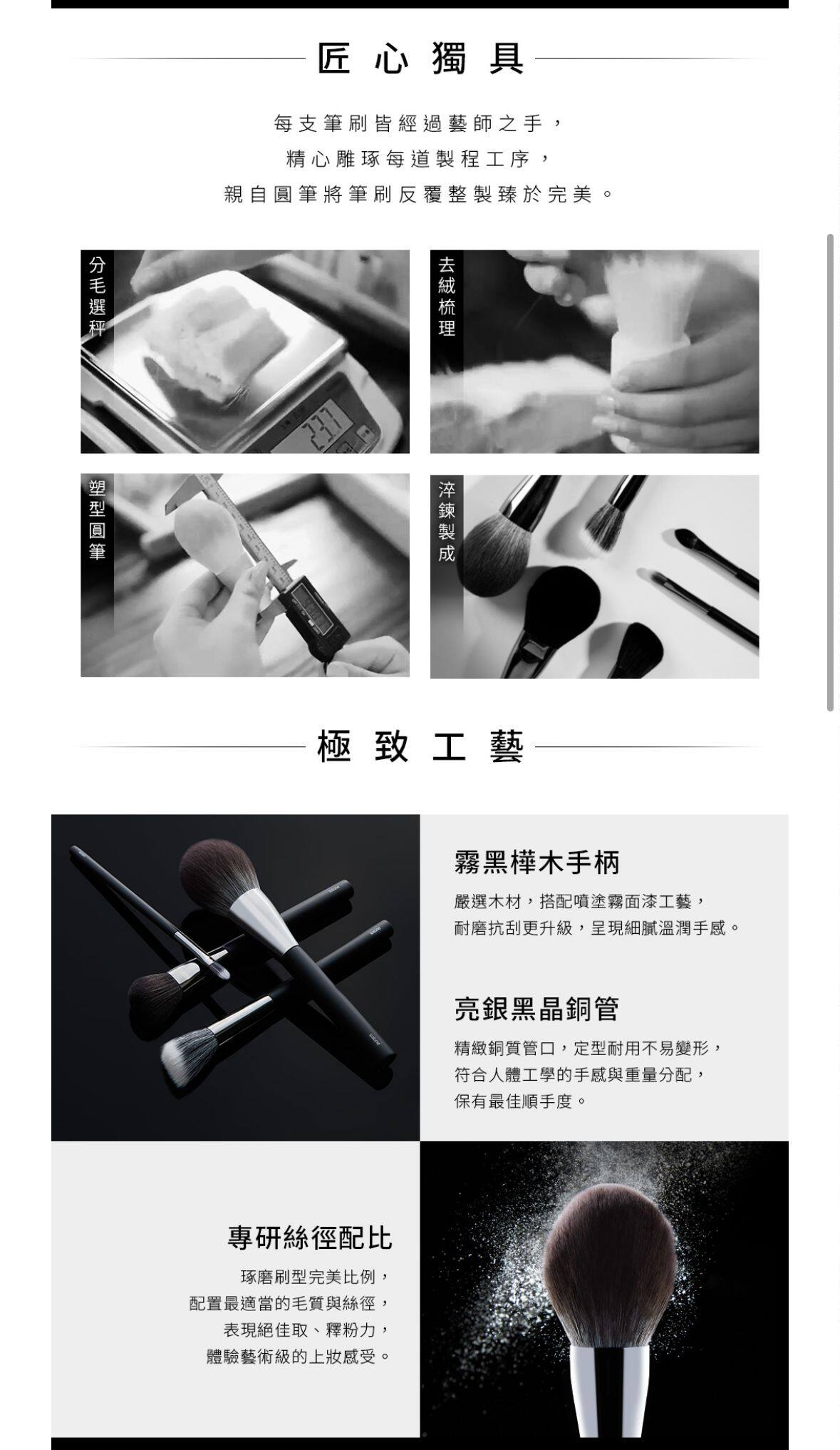 匠心獨具

每支筆刷皆經過藝師之手，
精心雕琢每道製程工序，
親自圓筆將筆刷反覆整製臻於完美。

分毛選秤

去絨梳理

塑型圓筆

淬鍊製成

極致工藝

霧黑樺木手柄

嚴選木材，搭配噴塗霧面漆工藝，
耐磨抗刮更升級，呈現細膩溫潤手感。

亮銀黑晶銅管

精緻銅質管口，定型耐用不易變形，
符合人體工學的手感與重量分配，
保有最佳順手度。

專研絲徑配比

琢磨刷型完美比例，
配置最適當的毛質與絲徑，
表現絕佳取、釋粉力，
體驗藝術級的上妝感受。