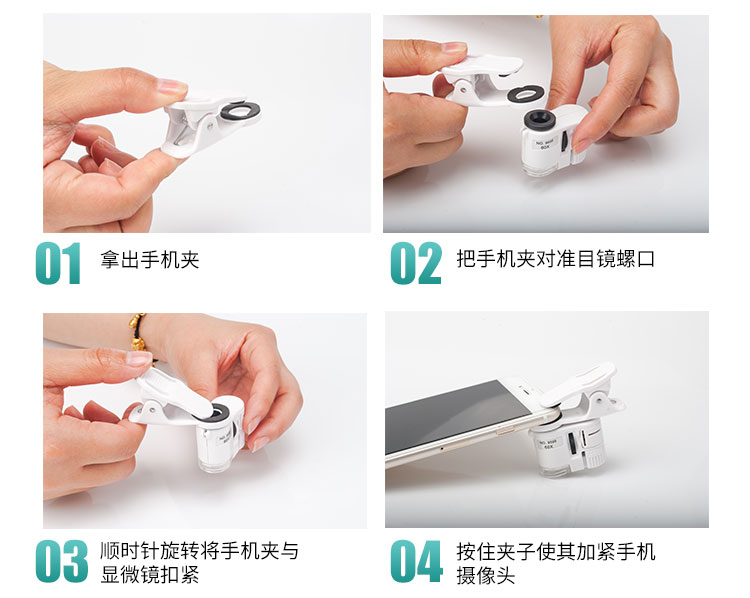 NO. 9595
60X

01 拿出手机夹

02 把手机夹对准目镜螺口

03 顺时针旋转将手机夹与显微镜扣紧

NO. 9595
60X

04 按住夹子使其加紧手机摄像头