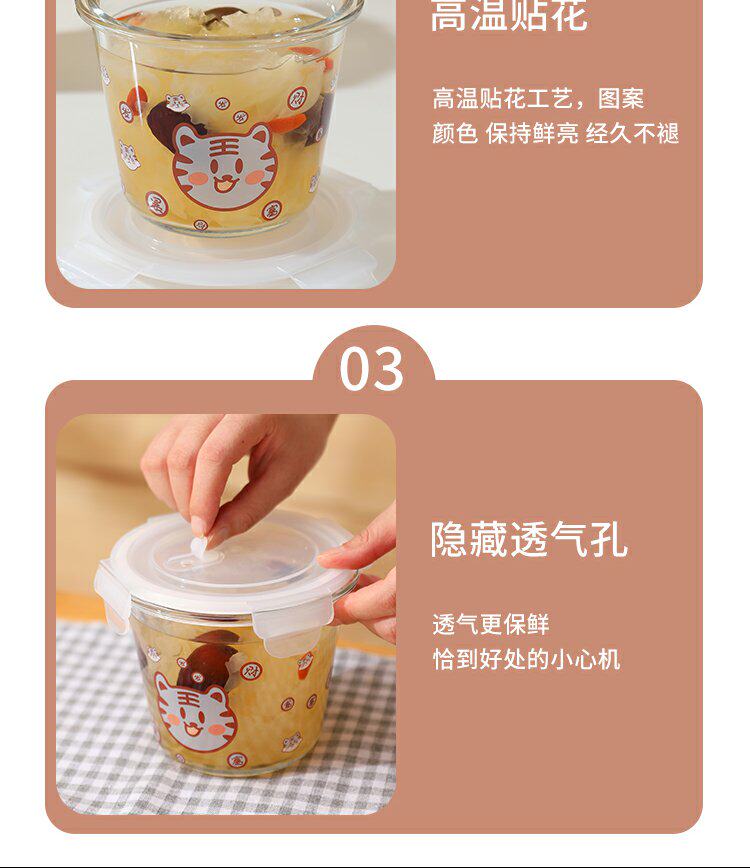 高温贴花

高温贴花工艺，图案颜色 保持鲜亮 经久不褪

03

隐藏透气孔

透气更保鲜
恰到好处的小心机