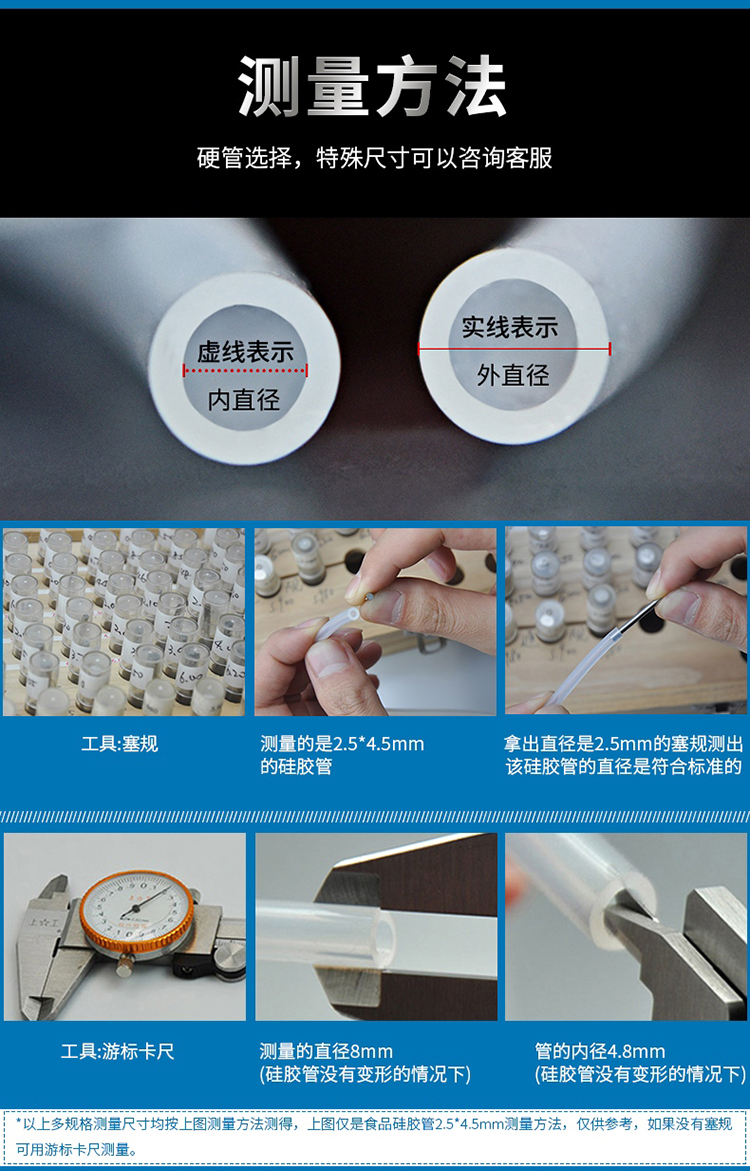 测量方法

硬管选择，特殊尺寸可以咨询客服

虚线表示
内直径

实线表示
外直径

工具:塞规

测量的是2.5*4.5mm的硅胶管

拿出直径是2.5mm的塞规测出该硅胶管的直径是符合标准的

工具:游标卡尺

测量的直径8mm
(硅胶管没有变形的情况下)

管的内径4.8mm
(硅胶管没有变形的情况下)

*以上多规格测量尺寸均按上图测量方法测得，上图仅是食品硅胶管2.5*4.5mm测量方法，仅供参考，如果没有塞规可用游标卡尺测量。