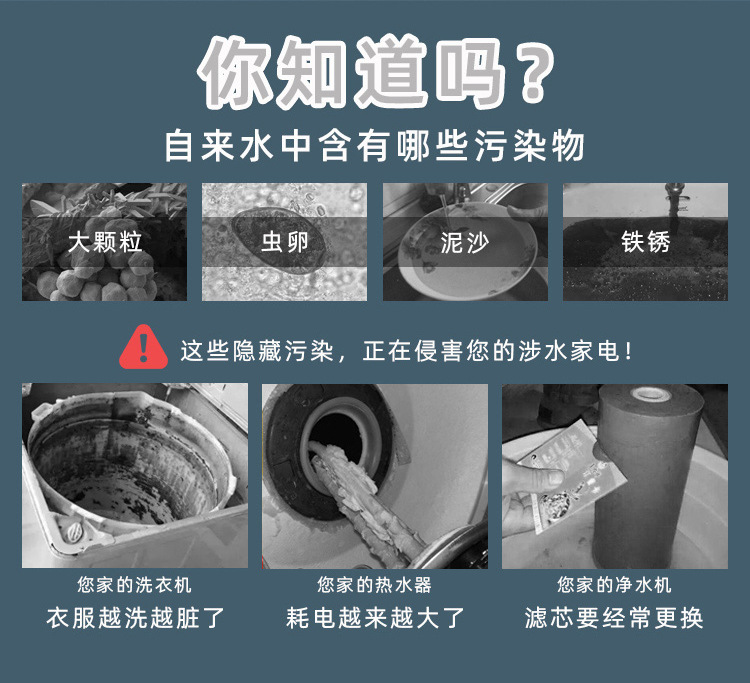 你知道吗？
自来水中含有哪些污染物

大颗粒

虫卵

泥沙

铁锈

这些隐藏污染，正在侵害您的涉水家电！

您家的洗衣机
衣服越洗越脏了

您家的热水器
耗电越来越大了

您家的净水机
滤芯要经常更换