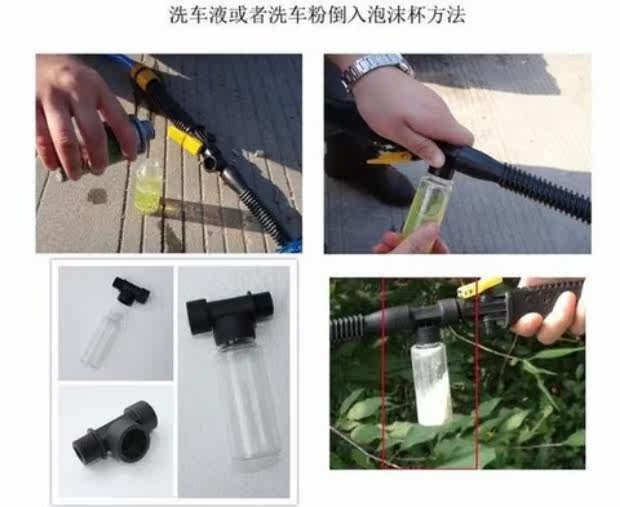 洗车液或者洗车粉倒入泡沫杯方法