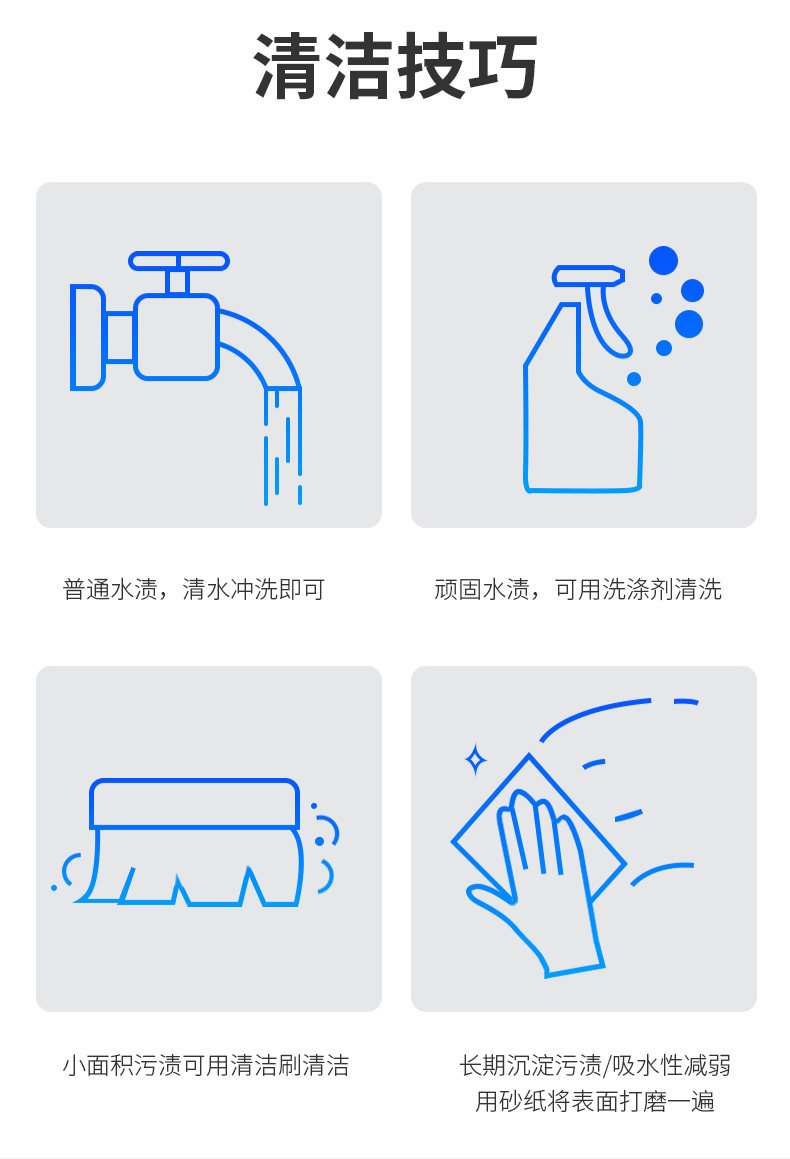 清洁技巧

普通水渍，清水冲洗即可

顽固水渍，可用洗涤剂清洗

小面积污渍可用清洁刷清洁

长期沉淀污渍/吸水性减弱
用砂纸将表面打磨一遍