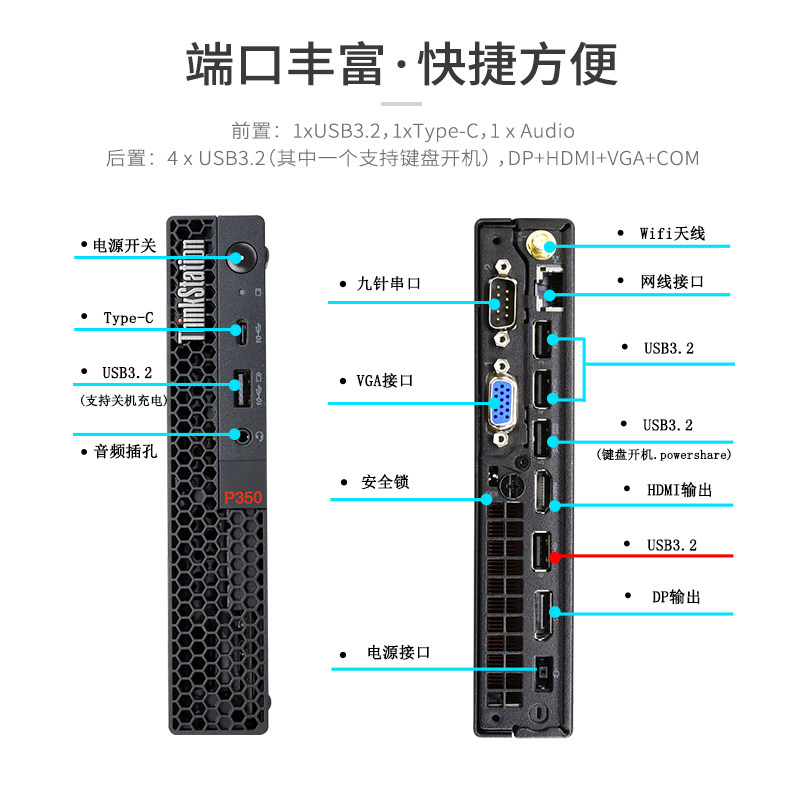 端口丰富·快捷方便

前置：1xUSB3.2，1xType-C，1 x Audio
后置：4 x USB3.2（其中一个支持键盘开机），DP+HDMI+VGA+COM

• 电源开关

• Type-C

• USB3.2
(支持关机充电)

• 音频插孔

ThinkStation

P350

• 九针串口

• VGA接口

• 安全锁

• 电源接口

• Wifi天线

• 网线接口

• USB3.2

• USB3.2
(键盘开机.powershare)

• HDMI输出

• USB3.2

• DP输出