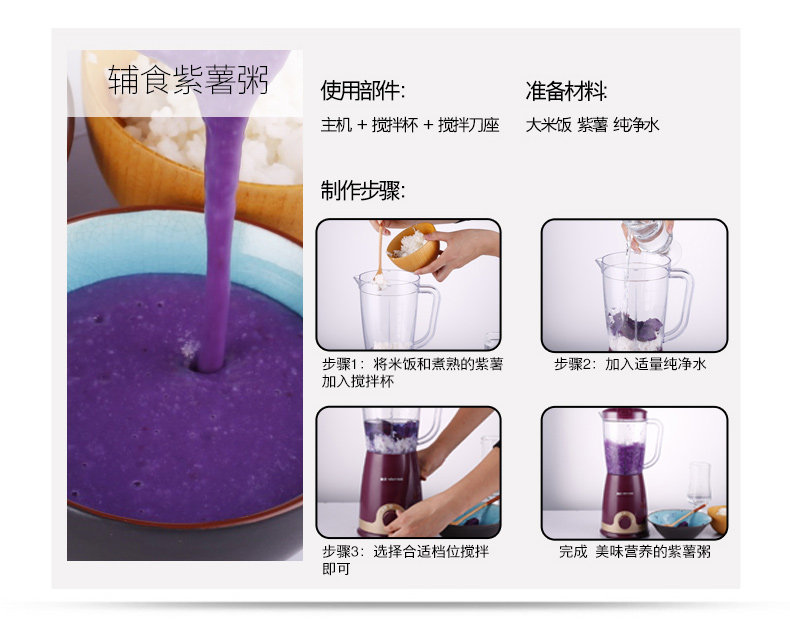 辅食紫薯粥

使用部件:
主机 + 搅拌杯 + 搅拌刀座

准备材料:
大米饭 紫薯 纯净水

制作步骤:

步骤1：将米饭和煮熟的紫薯加入搅拌杯

步骤2：加入适量纯净水

步骤3：选择合适档位搅拌即可

完成 美味营养的紫薯粥