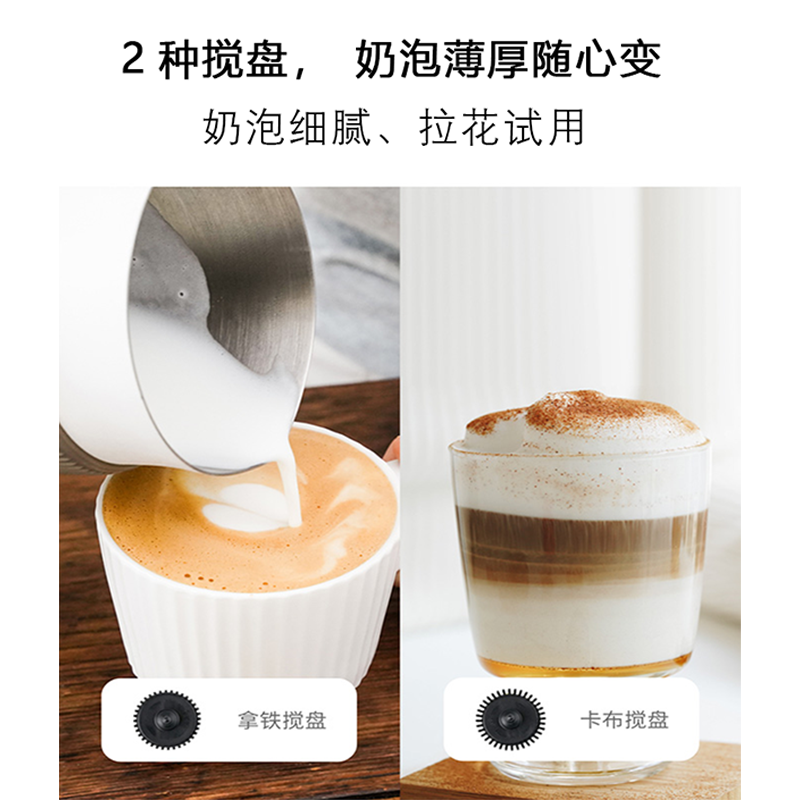 2 种搅盘， 奶泡薄厚随心变

奶泡细腻、拉花试用

拿铁搅盘

卡布搅盘