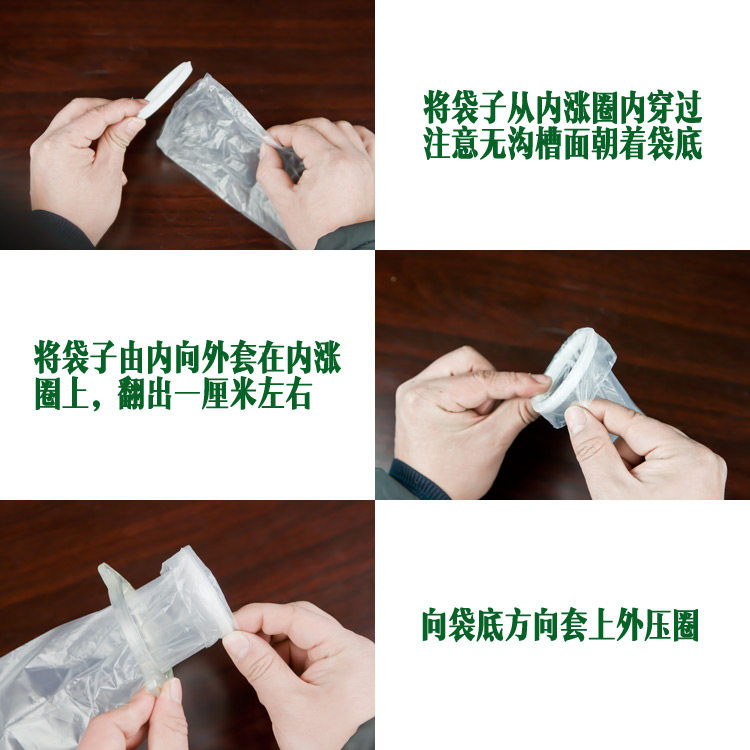 将袋子从内涨圈内穿过
注意无沟槽面朝着袋底

将袋子由内向外套在内涨圈上，翻出一厘米左右

向袋底方向套上外压圈