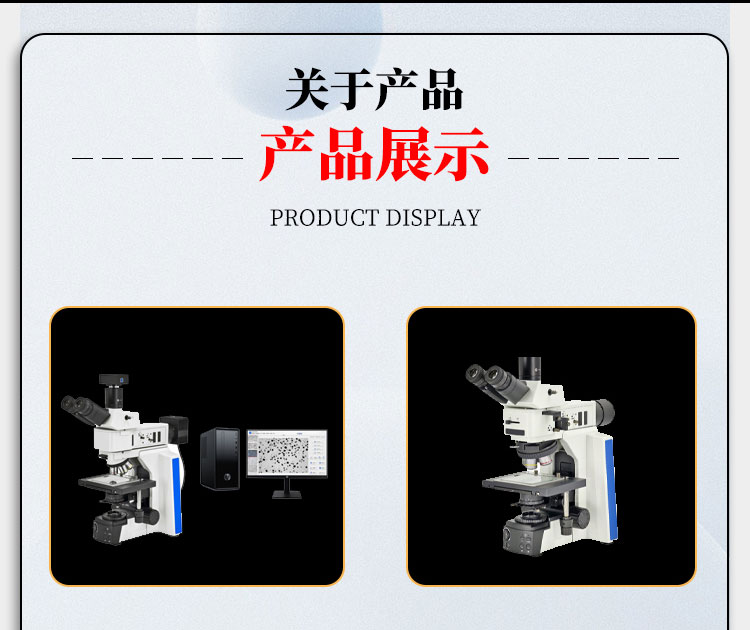 关于产品

产品展示

PRODUCT DISPLAY