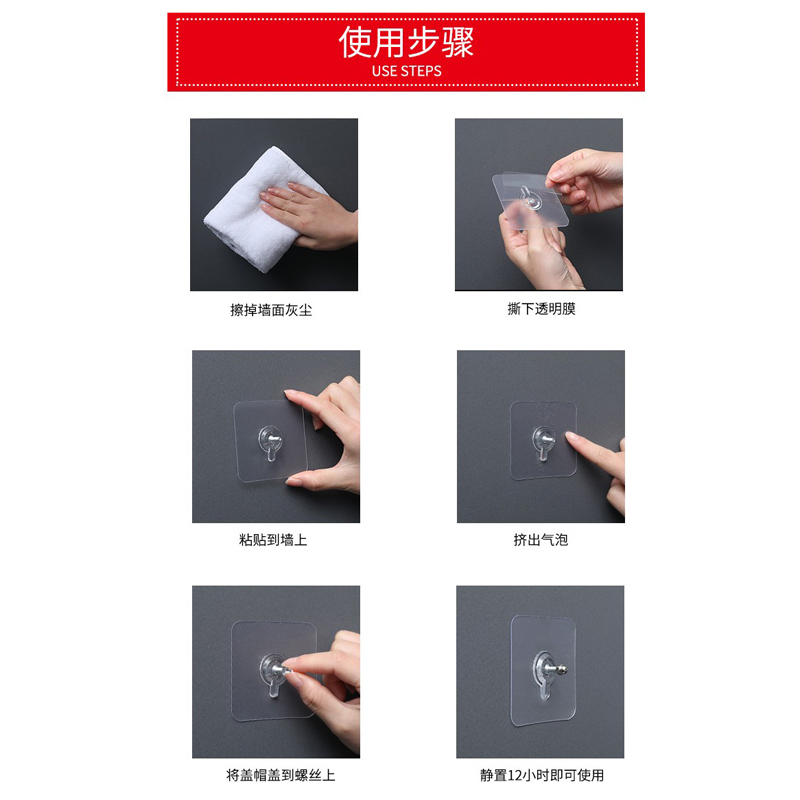 使用步骤
USE STEPS

擦掉墙面灰尘

撕下透明膜

粘贴到墙上

挤出气泡

将盖帽盖到螺丝上

静置12小时即可使用