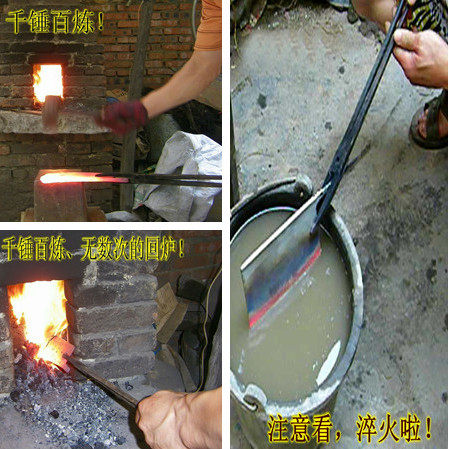 千锤百炼！

千锤百炼、无数次的回炉！

注意看，淬火啦！