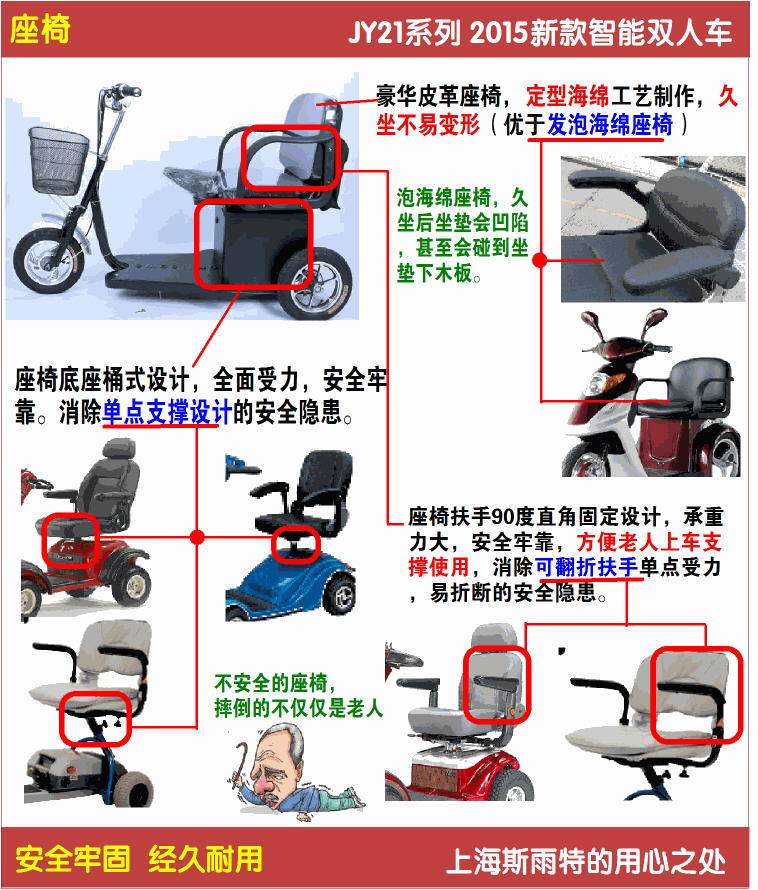 座椅

JY21系列 2015新款智能双人车

豪华皮革座椅，定型海绵工艺制作，久坐不易变形（优于发泡海绵座椅）

泡海绵座椅，久坐后坐垫会凹陷，甚至会碰到坐垫下木板。

座椅底座桶式设计，全面受力，安全牢靠。消除单点支撑设计的安全隐患。

座椅扶手90度直角固定设计，承重力大，安全牢靠，方便老人上车支撑使用，消除可翻折扶手单点受力，易折断的安全隐患。

不安全的座椅，摔倒的不仅仅是老人

安全牢固 经久耐用

上海斯雨特的用心之处