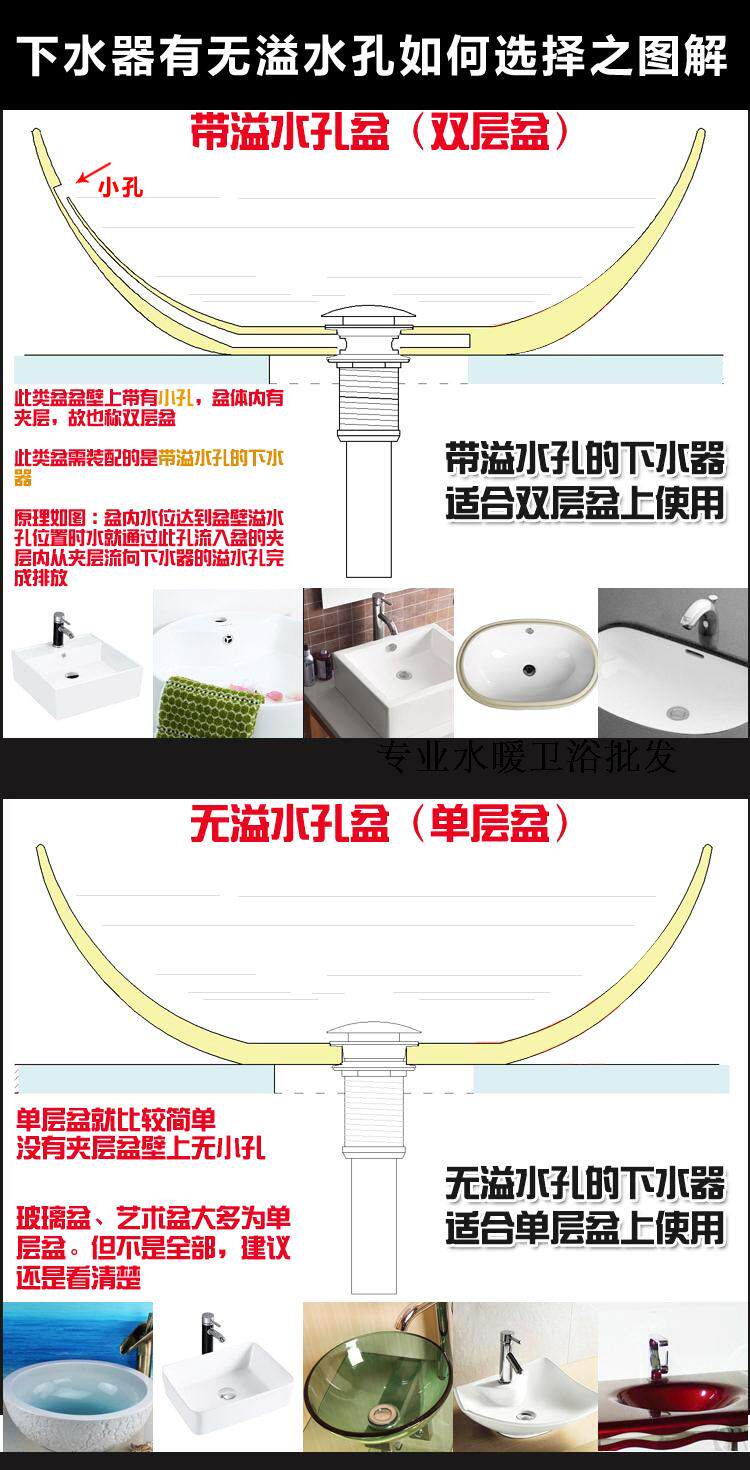 下水器有无溢水孔如何选择之图解

带溢水孔盆（双层盆）

小孔

此类盆盆壁上带有小孔，盆体内有夹层，故也称双层盆

此类盆需装配的是带溢水孔的下水器

原理如图：盆内水位达到盆壁溢水孔位置时水就通过此孔流入盆的夹层内从夹层流向下水器的溢水孔完成排放

带溢水孔的下水器
适合双层盆上使用

专业水暖卫浴批发

无溢水孔盆（单层盆）

单层盆就比较简单
没有夹层盆壁上无小孔

玻璃盆、艺术盆大多为单层盆。但不是全部，建议还是看清楚

无溢水孔的下水器
适合单层盆上使用