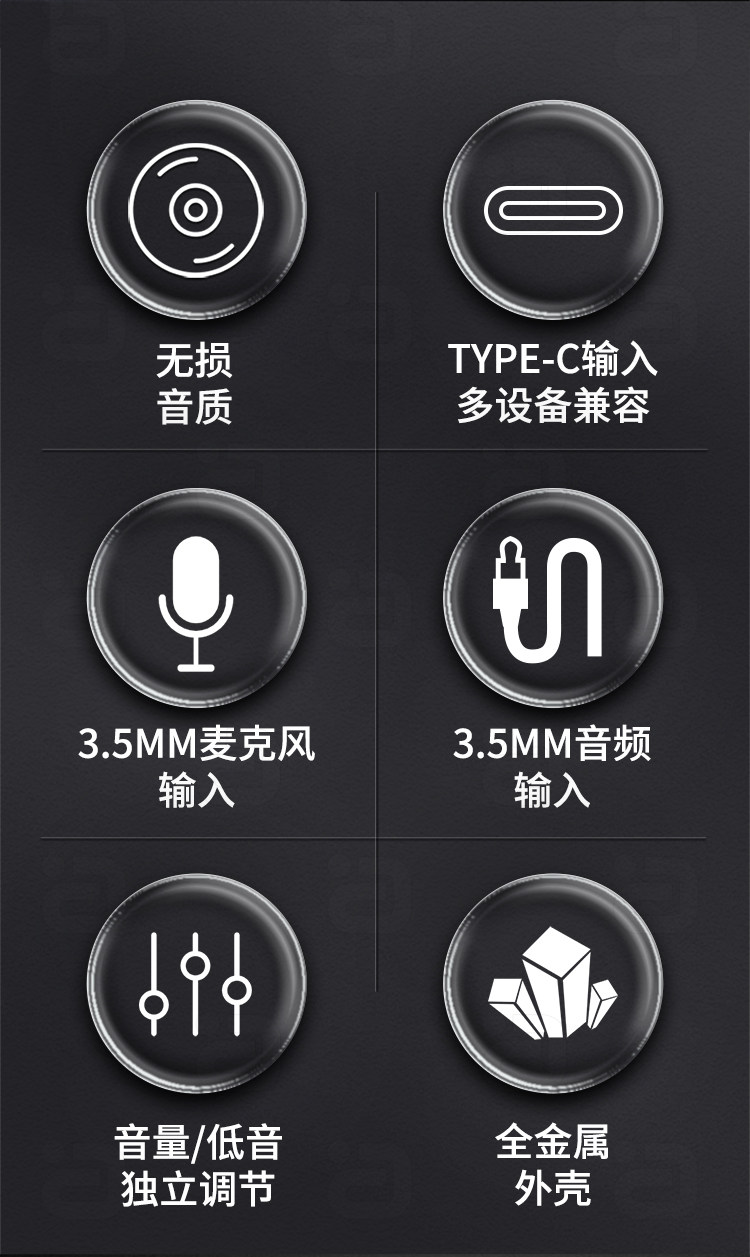 无损
音质

TYPE-C输入
多设备兼容

3.5MM麦克风
输入

3.5MM音频
输入

音量/低音
独立调节

全金属
外壳